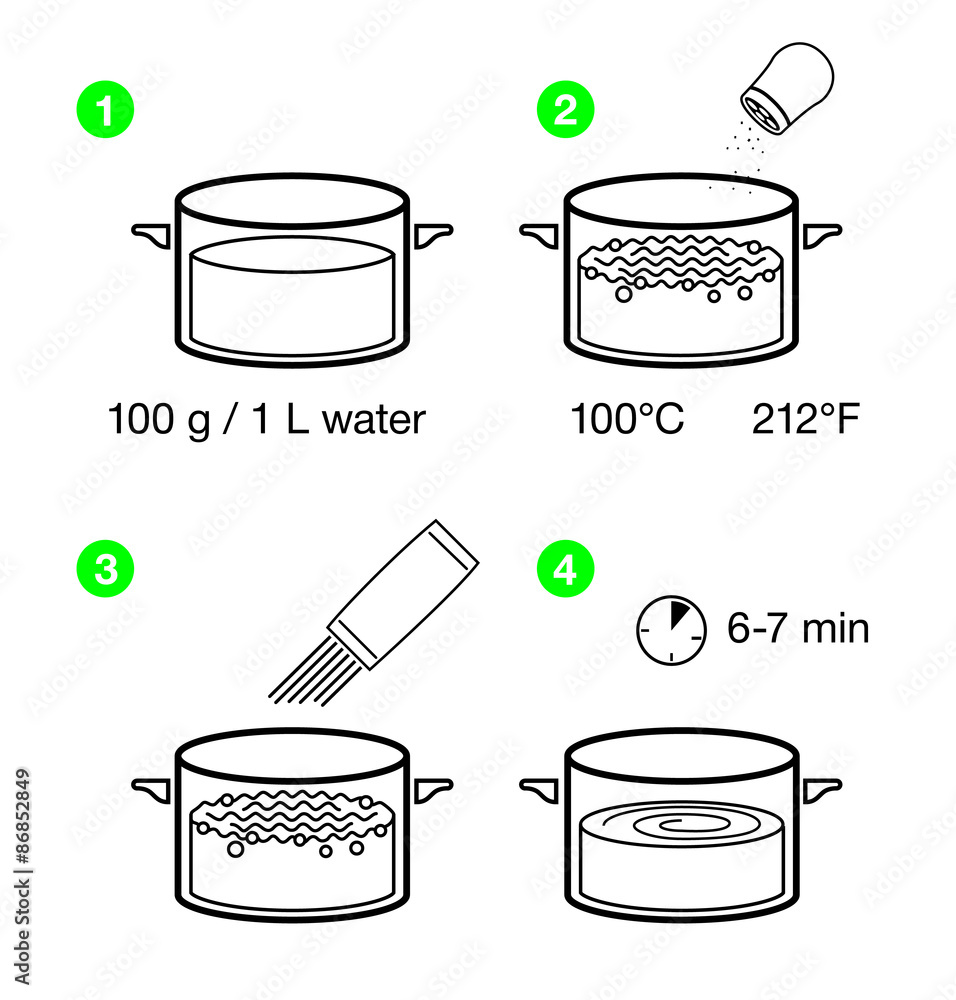 1

100 g / 1 L water

2

100°C 212°F

3

4

6-7 min

Adobe Stock | #86852849