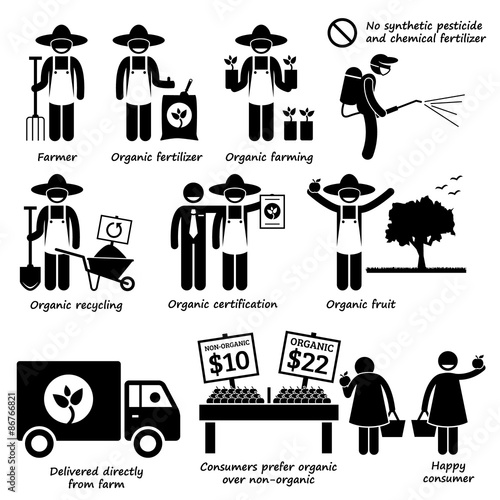 No synthetic pesticide and chemical fertilizer

Farmer

Organic fertilizer

Organic farming

Organic recycling

Organic certification

Organic fruit

NON-ORGANIC $10

ORGANIC $22

Delivered directly from farm

Consumers prefer organic over non-organic

Happy consumer

Adobe Stock | #86766821