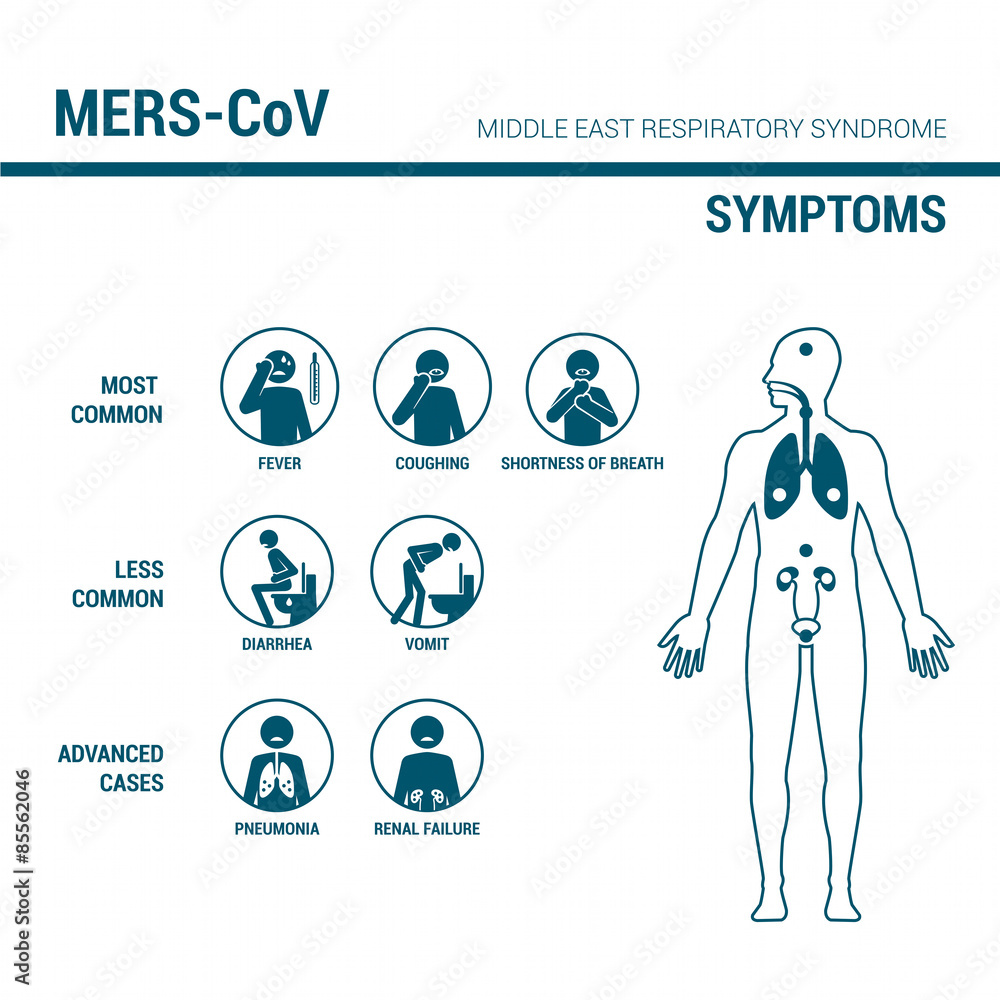 MERS-CoV

MIDDLE EAST RESPIRATORY SYNDROME

SYMPTOMS

MOST COMMON

FEVER

COUGHING

SHORTNESS OF BREATH

LESS COMMON

DIARRHEA

VOMIT

ADVANCED CASES

PNEUMONIA

RENAL FAILURE

Adobe Stock | #85562046