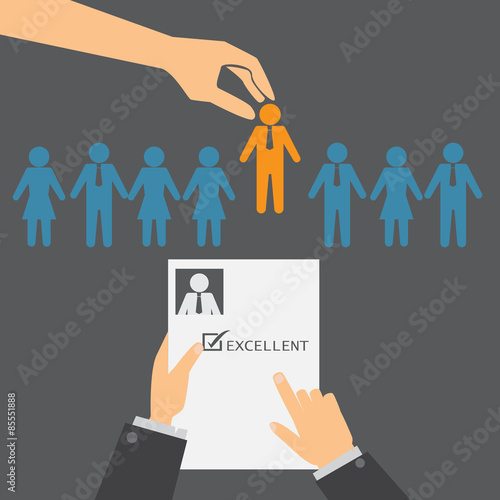 EXCELLENT

Adobe Stock

Adobe Stock | #85551888