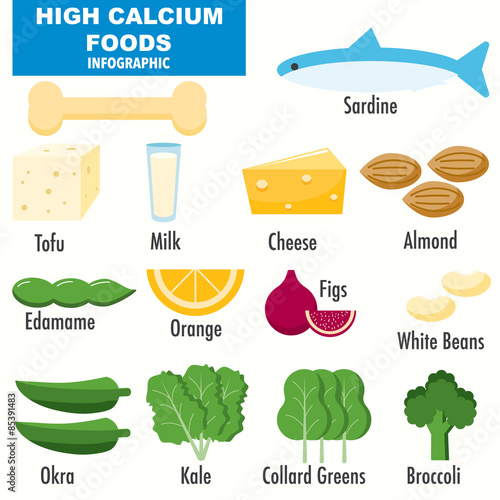 HIGH CALCIUM FOODS
INFOGRAPHIC

Sardine

Tofu

Milk

Cheese

Almond

Edamame

Orange

Figs

White Beans

Okra

Kale

Collard Greens

Broccoli

Adobe Stock | #85391483