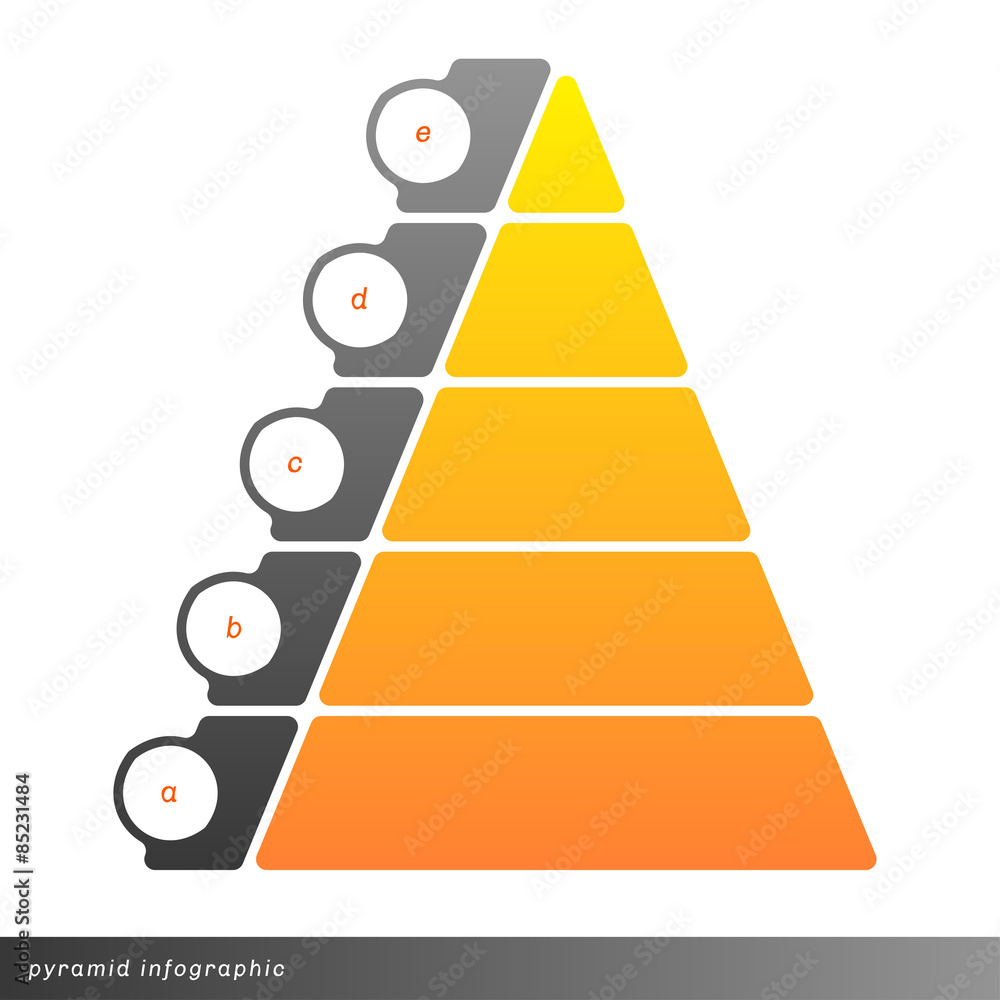 e
d
c
b
a

Adobe Stock | #85231484

pyramid infographic