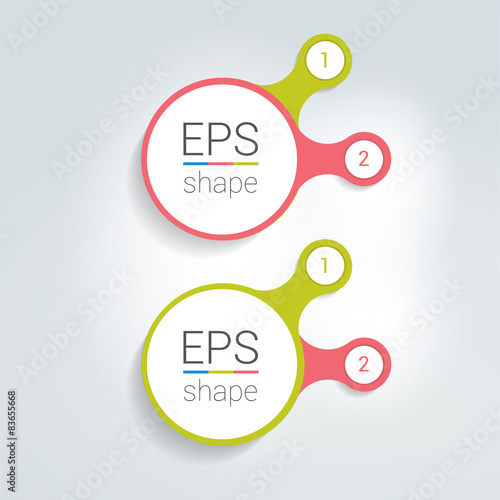 1

EPS
shape

2

1

EPS
shape

2

Adobe Stock | #83655668

Adobe Stock