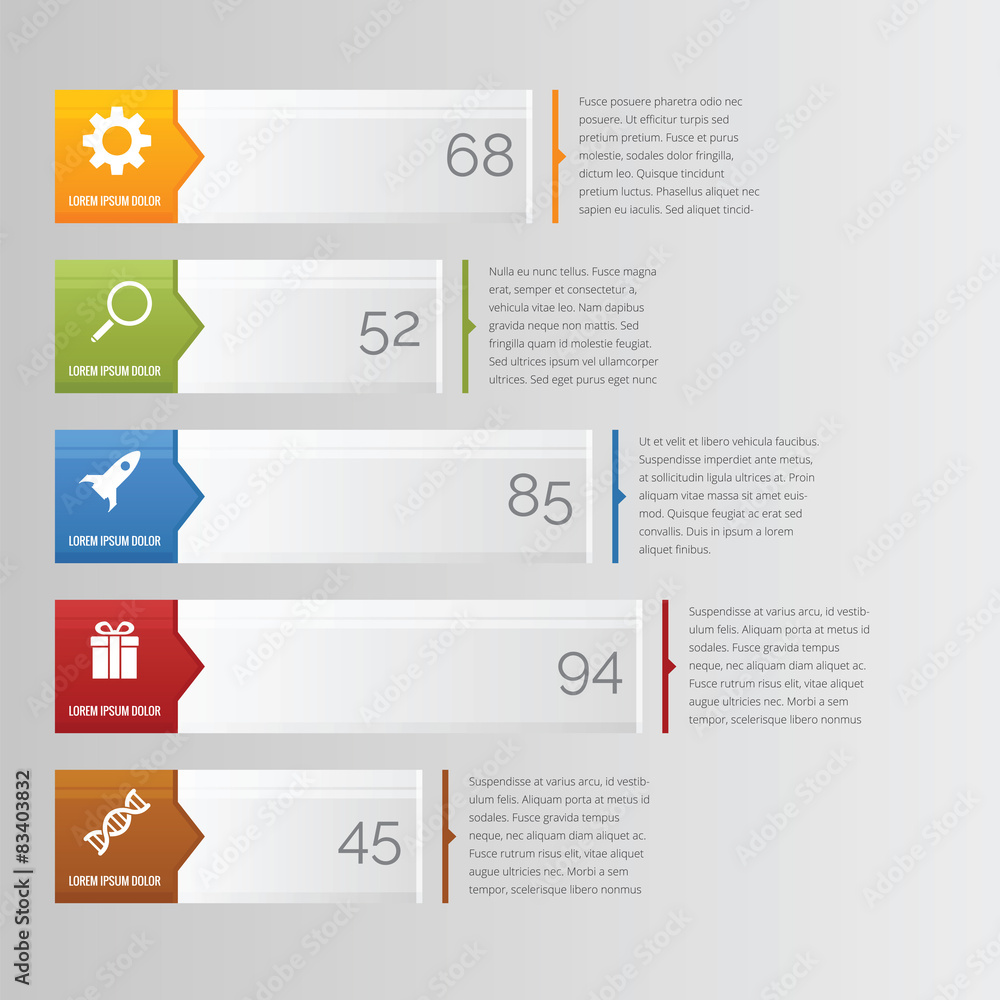 LOREM IPSUM DOLOR

68

Fusce posuere pharetra odio nec posuere. Ut efficitur turpis sed pretium pretium. Fusce et purus molestie, sodales dolor fringilla, dictum leo. Quisque tincidunt pretium luctus. Phasellus aliquet nec sapien eu iaculis. Sed aliquet tincid-

LOREM IPSUM DOLOR

52

Nulla eu nunc tellus. Fusce magna erat, semper et consectetur a, vehicula vitae leo. Nam dapibus gravida neque non mattis. Sed fringilla quam id molestie feugiat. Sed ultrices ipsum vel ullamcorper ultrices. Sed eget purus eget nunc

LOREM IPSUM DOLOR

85

Ut et velit et libero vehicula faucibus. Suspendisse imperdiet ante metus, at sollicitudin ligula ultrices at. Proin aliquam vitae massa sit amet euismod. Quisque feugiat ac erat sed convallis. Duis in ipsum a lorem aliquet finibus.

LOREM IPSUM DOLOR

94

Suspendisse at varius arcu, id vestibulum felis. Aliquam porta at metus id sodales. Fusce gravida tempus neque, nec aliquam diam aliquet ac. Fusce rutrum risus elit, vitae aliquet augue ultricies nec. Morbi a sem tempor, scelerisque libero nonmus

LOREM IPSUM DOLOR

45

Suspendisse at varius arcu, id vestibulum felis. Aliquam porta at metus id sodales. Fusce gravida tempus neque, nec aliquam diam aliquet ac. Fusce rutrum risus elit, vitae aliquet augue ultricies nec. Morbi a sem tempor, scelerisque libero nonmus

Adobe Stock | #83403832