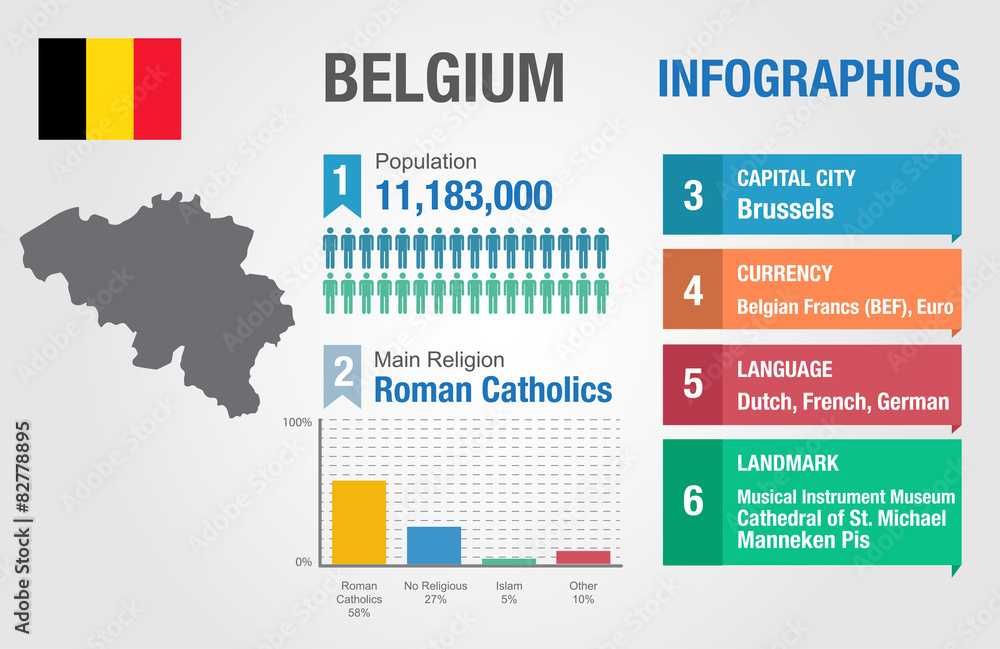 BELGIUM INFOGRAPHICS

1 Population
11,183,000

2 Main Religion
Roman Catholics

100%
0%
Roman Catholics 58%
No Religious 27%
Islam 5%
Other 10%

3 CAPITAL CITY
Brussels

4 CURRENCY
Belgian Francs (BEF), Euro

5 LANGUAGE
Dutch, French, German

6 LANDMARK
Musical Instrument Museum
Cathedral of St. Michael
Manneken Pis

Adobe Stock | #82778895