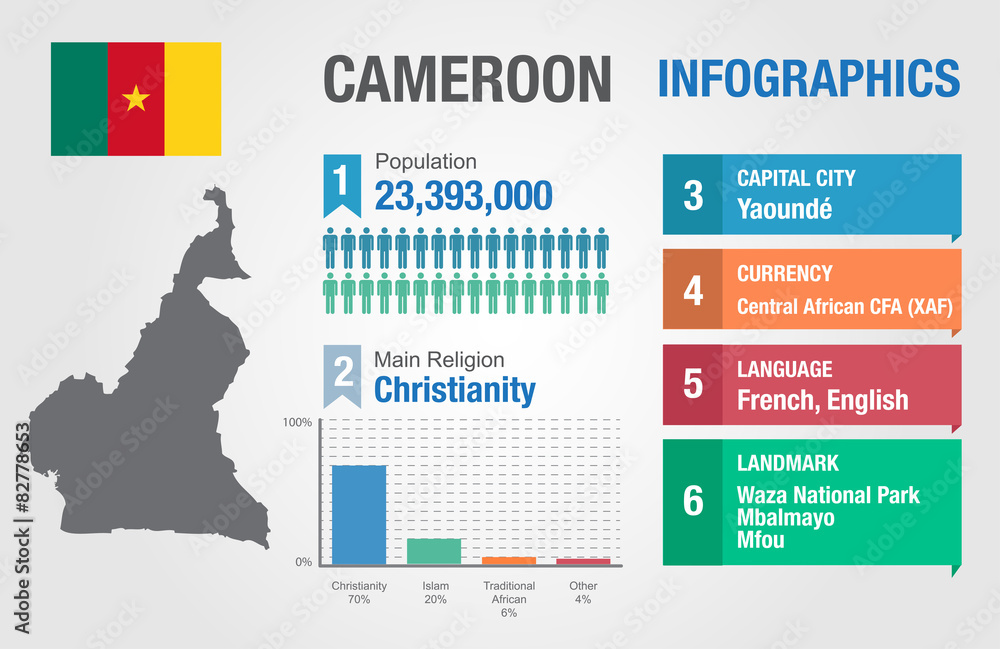 CAMEROON INFOGRAPHICS

1 Population
23,393,000

2 Main Religion
Christianity

100%

0%

Christianity 70%

Islam 20%

Traditional African 6%

Other 4%

3 CAPITAL CITY
Yaoundé

4 CURRENCY
Central African CFA (XAF)

5 LANGUAGE
French, English

6 LANDMARK
Waza National Park
Mbalmayo
Mfou

Adobe Stock | #82778653