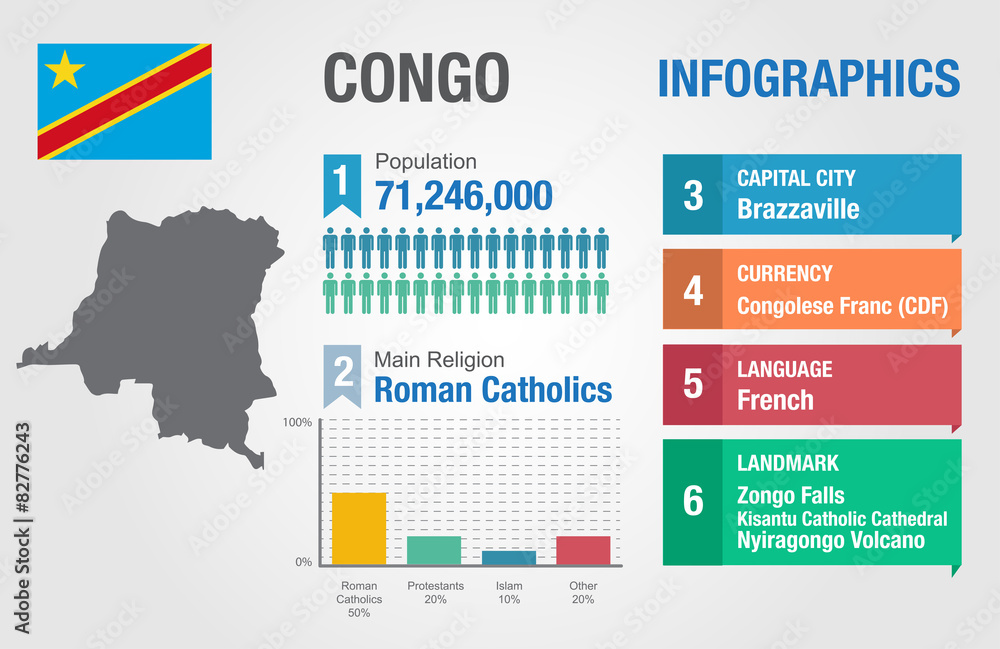 CONGO

INFOGRAPHICS

1 Population
71,246,000

2 Main Religion
Roman Catholics

100%
0%

Roman Catholics 50%
Protestants 20%
Islam 10%
Other 20%

3 CAPITAL CITY
Brazzaville

4 CURRENCY
Congolese Franc (CDF)

5 LANGUAGE
French

6 LANDMARK
Zongo Falls
Kisantu Catholic Cathedral
Nyiragongo Volcano

Adobe Stock | #82776243