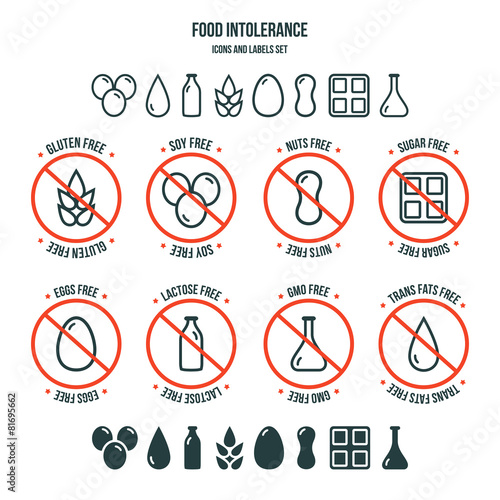 FOOD INTOLERANCE
ICONS AND LABELS SET

GLUTEN FREE
GLUTEN FREE

SOY FREE
SOY FREE

NUTS FREE
NUTS FREE

SUGAR FREE
SUGAR FREE

EGGS FREE
EGGS FREE

LACTOSE FREE
LACTOSE FREE

GMO FREE
GMO FREE

TRANS FATS FREE
TRANS FATS FREE

Adobe Stock
Adobe Stock | #81695662