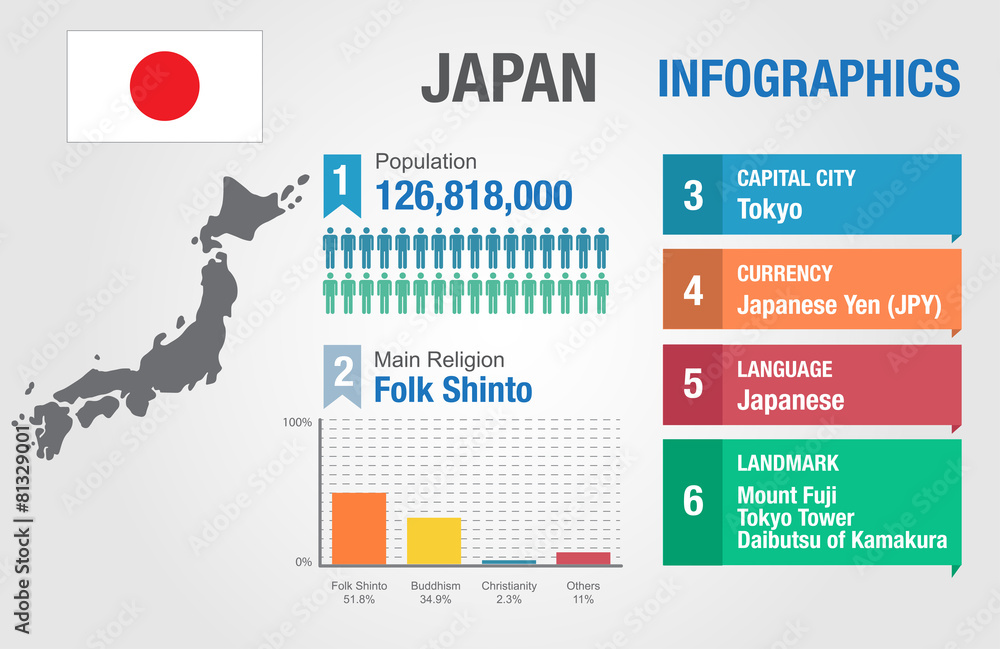 JAPAN INFOGRAPHICS

1 Population
126,818,000

2 Main Religion
Folk Shinto

100%
0%

Folk Shinto 51.8%
Buddhism 34.9%
Christianity 2.3%
Others 11%

3 CAPITAL CITY
Tokyo

4 CURRENCY
Japanese Yen (JPY)

5 LANGUAGE
Japanese

6 LANDMARK
Mount Fuji
Tokyo Tower
Daibutsu of Kamakura

Adobe Stock | #81329001