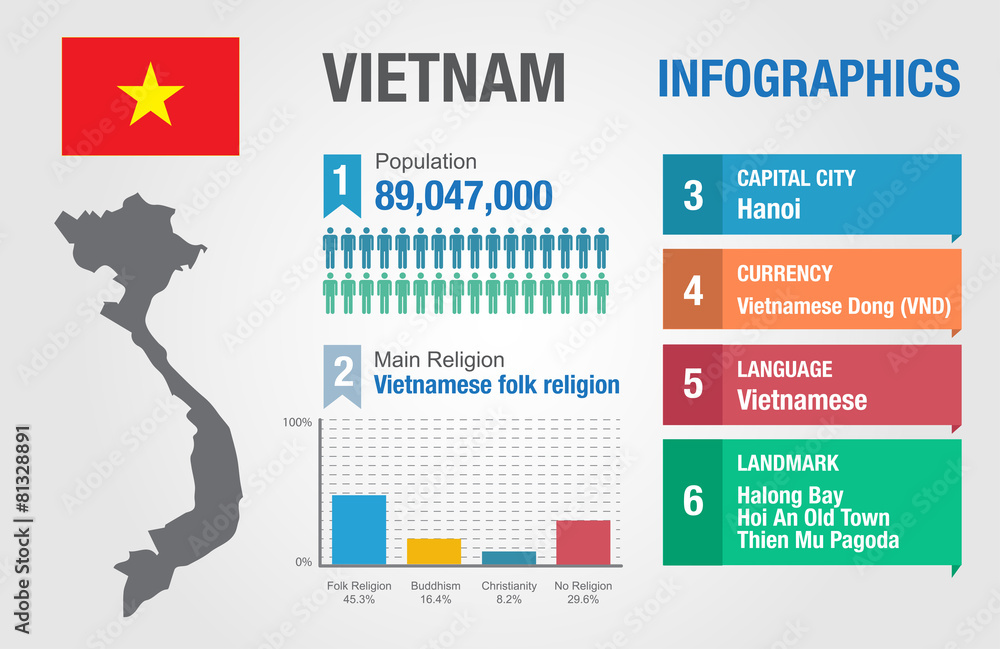 VIETNAM INFOGRAPHICS

1 Population
89,047,000

2 Main Religion
Vietnamese folk religion

100%
0%

Folk Religion 45.3%
Buddhism 16.4%
Christianity 8.2%
No Religion 29.6%

3 CAPITAL CITY
Hanoi

4 CURRENCY
Vietnamese Dong (VND)

5 LANGUAGE
Vietnamese

6 LANDMARK
Halong Bay
Hoi An Old Town
Thien Mu Pagoda

Adobe Stock | #81328891