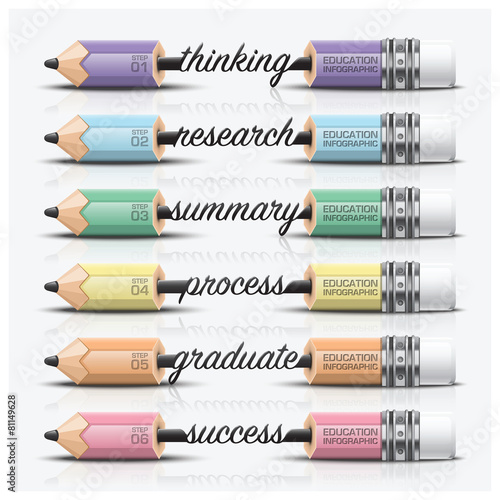 STEP 01 thinking EDUCATION INFOGRAPHIC

STEP 02 research EDUCATION INFOGRAPHIC

STEP 03 summary EDUCATION INFOGRAPHIC

STEP 04 process EDUCATION INFOGRAPHIC

STEP 05 graduate EDUCATION INFOGRAPHIC

STEP 06 success EDUCATION INFOGRAPHIC

Adobe Stock | #81149628