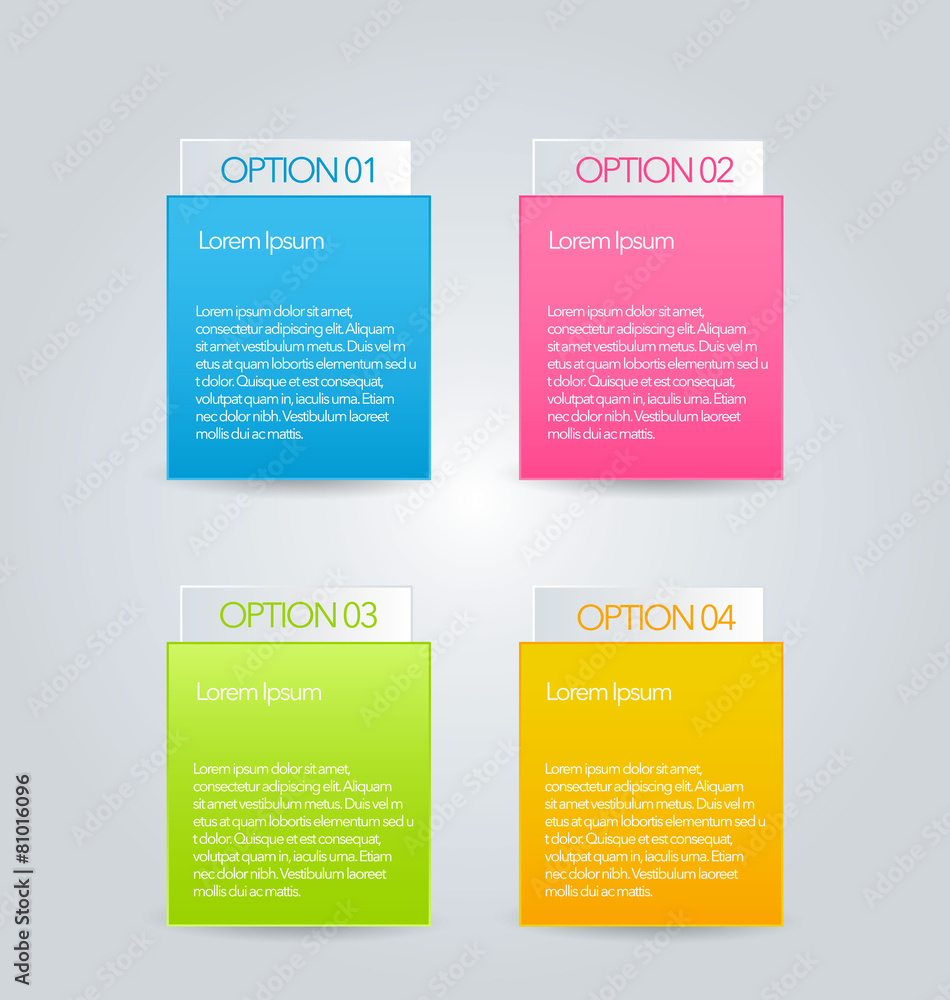 OPTION 01

Lorem Ipsum

Lorem ipsum dolor sit amet, consectetur adipiscing elit. Aliquam sit amet vestibulum metus. Duis vel m etus at quam lobortis elementum sed u t dolor. Quisque et est consequat, volutpat quam in, iaculis urna. Etiam nec dolor nibh. Vestibulum laoreet mollis dui ac mattis.

OPTION 02

Lorem Ipsum

Lorem ipsum dolor sit amet, consectetur adipiscing elit. Aliquam sit amet vestibulum metus. Duis vel m etus at quam lobortis elementum sed u t dolor. Quisque et est consequat, volutpat quam in, iaculis urna. Etiam nec dolor nibh. Vestibulum laoreet mollis dui ac mattis.

OPTION 03

Lorem Ipsum

Lorem ipsum dolor sit amet, consectetur adipiscing elit. Aliquam sit amet vestibulum metus. Duis vel m etus at quam lobortis elementum sed u t dolor. Quisque et est consequat, volutpat quam in, iaculis urna. Etiam nec dolor nibh. Vestibulum laoreet mollis dui ac mattis.

OPTION 04

Lorem Ipsum

Lorem ipsum dolor sit amet, consectetur adipiscing elit. Aliquam sit amet vestibulum metus. Duis vel m etus at quam lobortis elementum sed u t dolor. Quisque et est consequat, volutpat quam in, iaculis urna. Etiam nec dolor nibh. Vestibulum laoreet mollis dui ac mattis.

Adobe Stock | #81016096