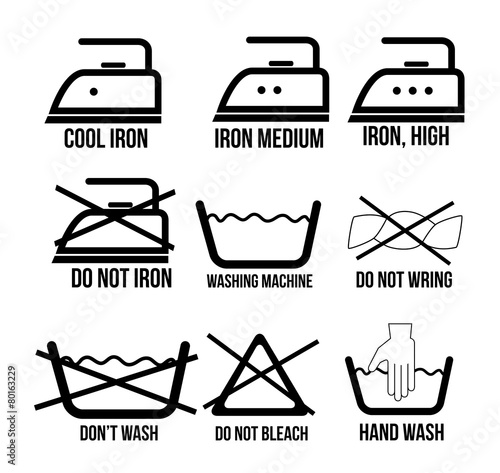 COOL IRON
IRON MEDIUM
IRON, HIGH
DO NOT IRON
WASHING MACHINE
DO NOT WRING
DON'T WASH
DO NOT BLEACH
HAND WASH

Adobe Stock
#80163229