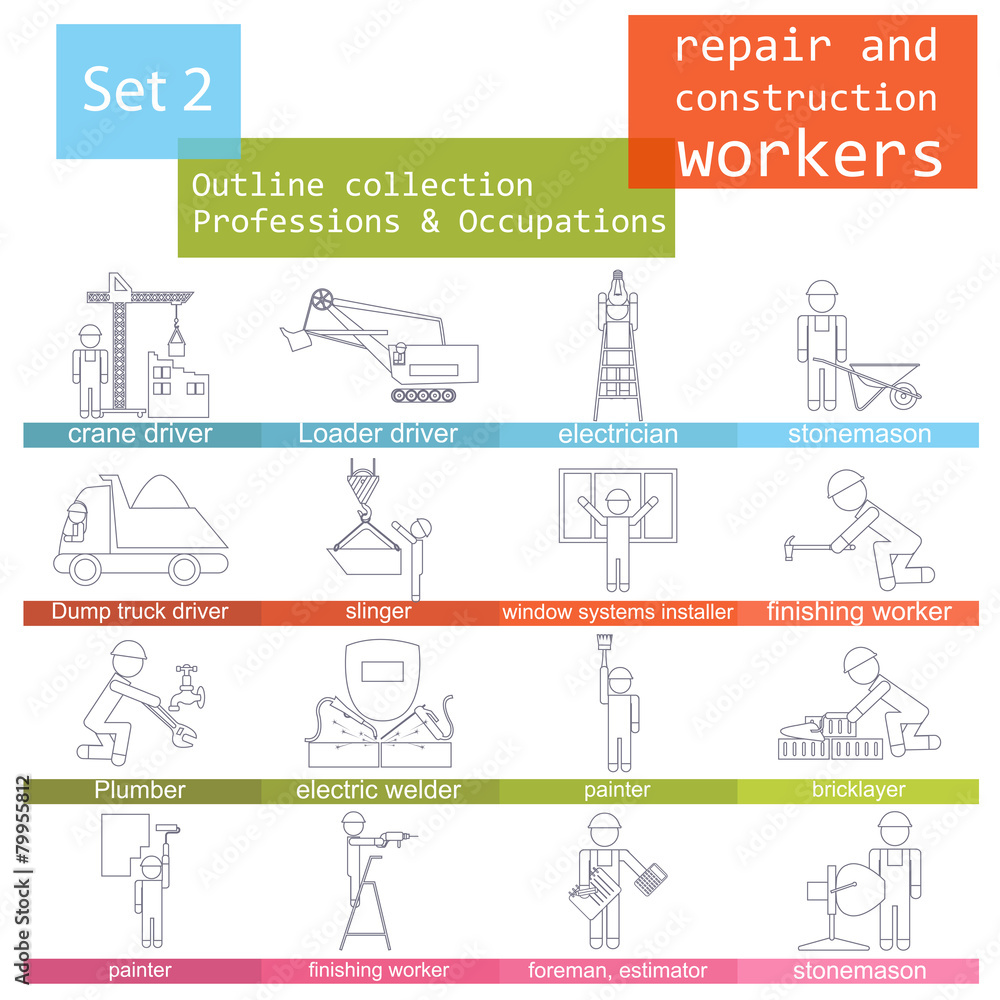 Set 2

Outline collection
Professions & Occupations

repair and construction workers

crane driver
Loader driver
electrician
stonemason

Dump truck driver
slinger
window systems installer
finishing worker

Plumber
electric welder
painter
bricklayer

painter
finishing worker
foreman, estimator
stonemason

Adobe Stock | #79955812