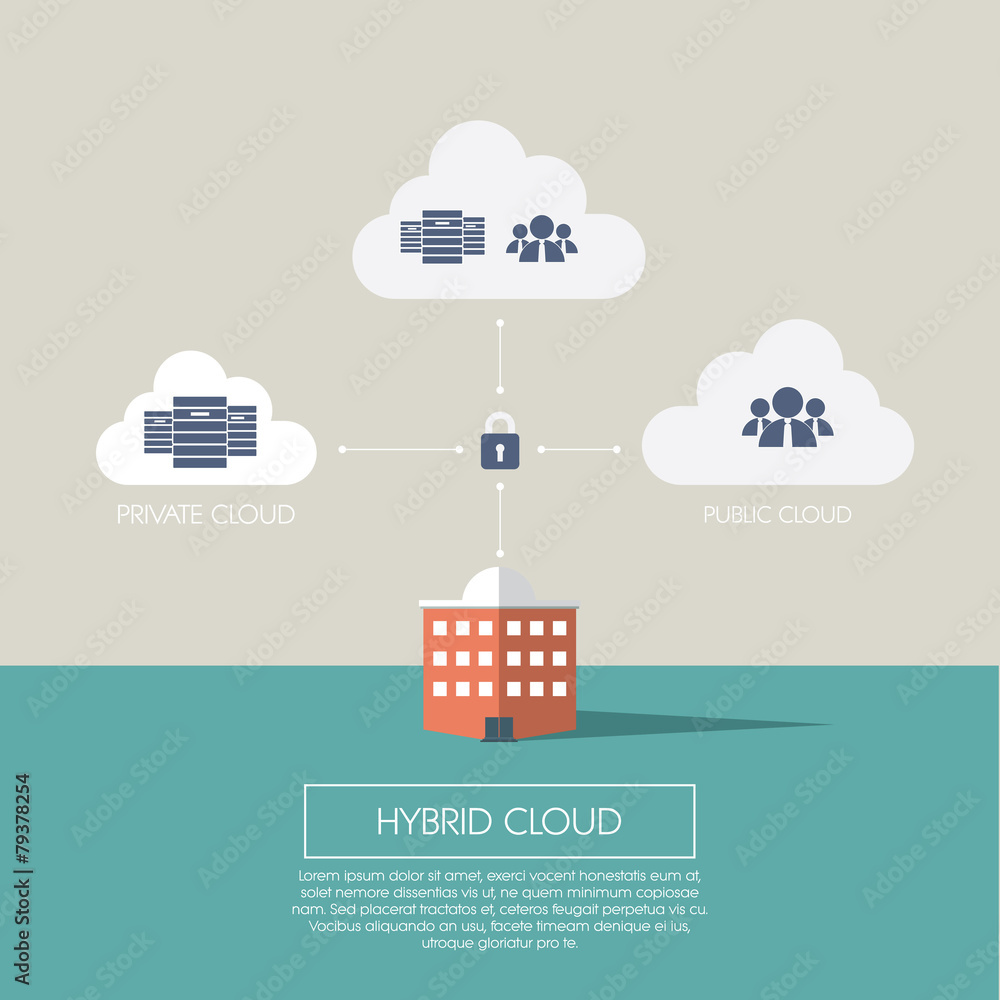 PRIVATE CLOUD

PUBLIC CLOUD

HYBRID CLOUD

Lorem ipsum dolor sit amet, exerci vocent honestatis eum at, solet nemore dissentias vis ut, ne quem minimum copiosae nam. Sed placerat tractatos et, ceteros feugait perpetua vis cu. Vocibus aliquando an usu, facete timeam denique ei ius, utroque gloriatur pro te.

Adobe Stock | #79378254