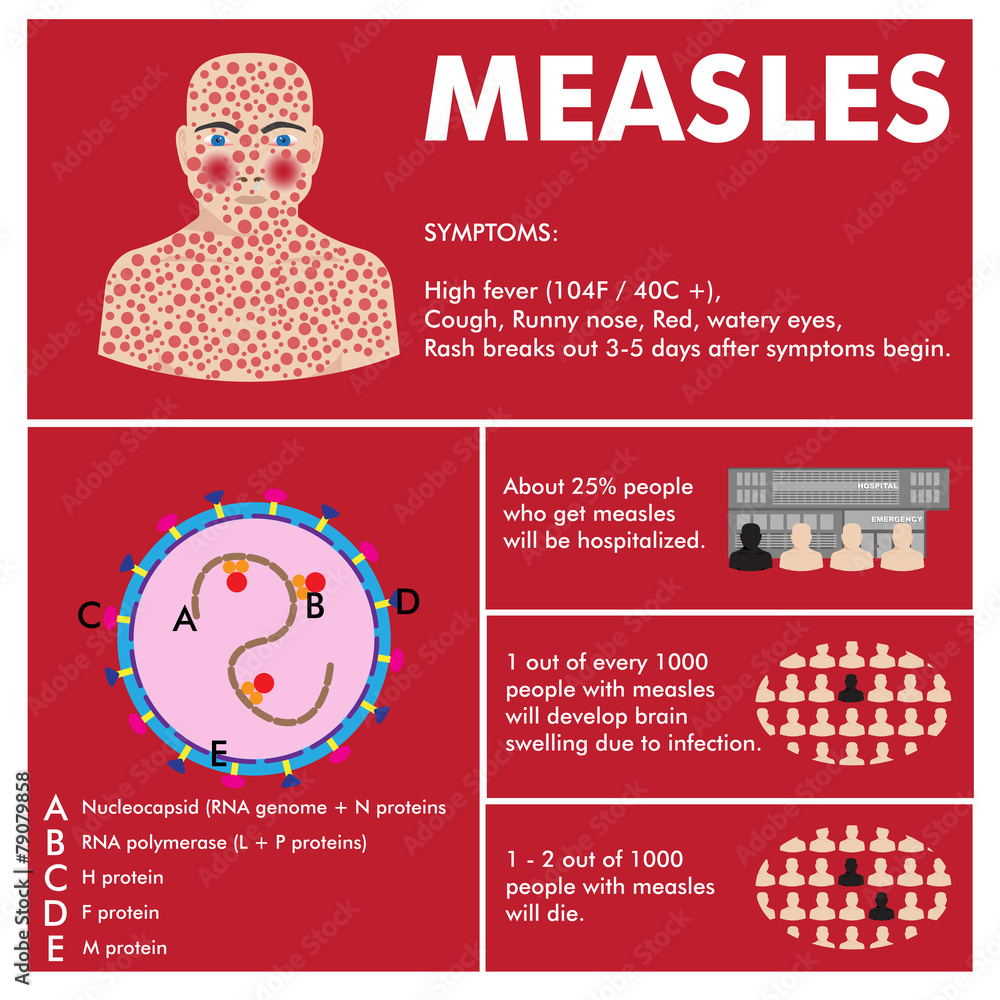 MEASLES

SYMPTOMS:

High fever (104F / 40C +),
Cough, Runny nose, Red, watery eyes,
Rash breaks out 3-5 days after symptoms begin.

C A B D E

A Nucleocapsid (RNA genome + N proteins
B RNA polymerase (L + P proteins)
C H protein
D F protein
E M protein

About 25% people who get measles will be hospitalized.

HOSPITAL
EMERGENCY

1 out of every 1000 people with measles will develop brain swelling due to infection.

1 - 2 out of 1000 people with measles will die.

Adobe Stock | #79079858