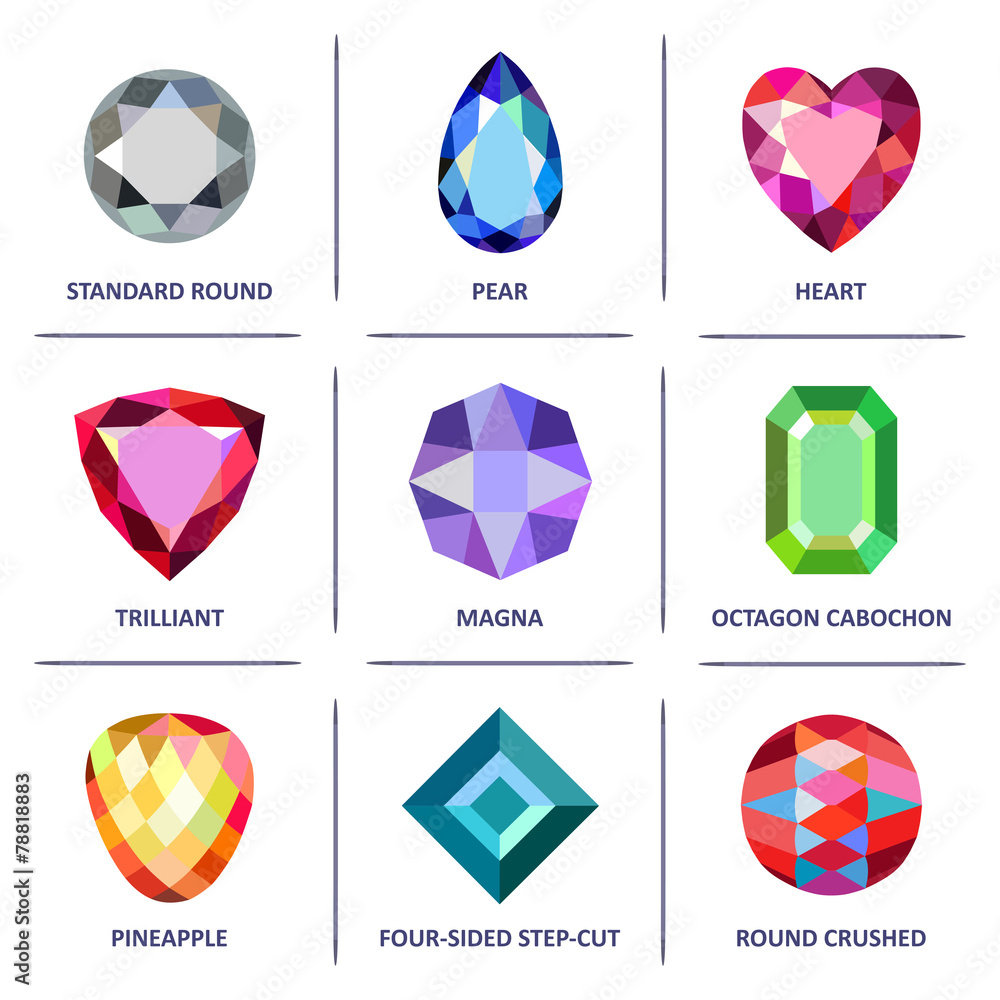 STANDARD ROUND

PEAR

HEART

TRILLIANT

MAGNA

OCTAGON CABOCHON

PINEAPPLE

FOUR-SIDED STEP-CUT

ROUND CRUSHED

Adobe Stock | #78818883