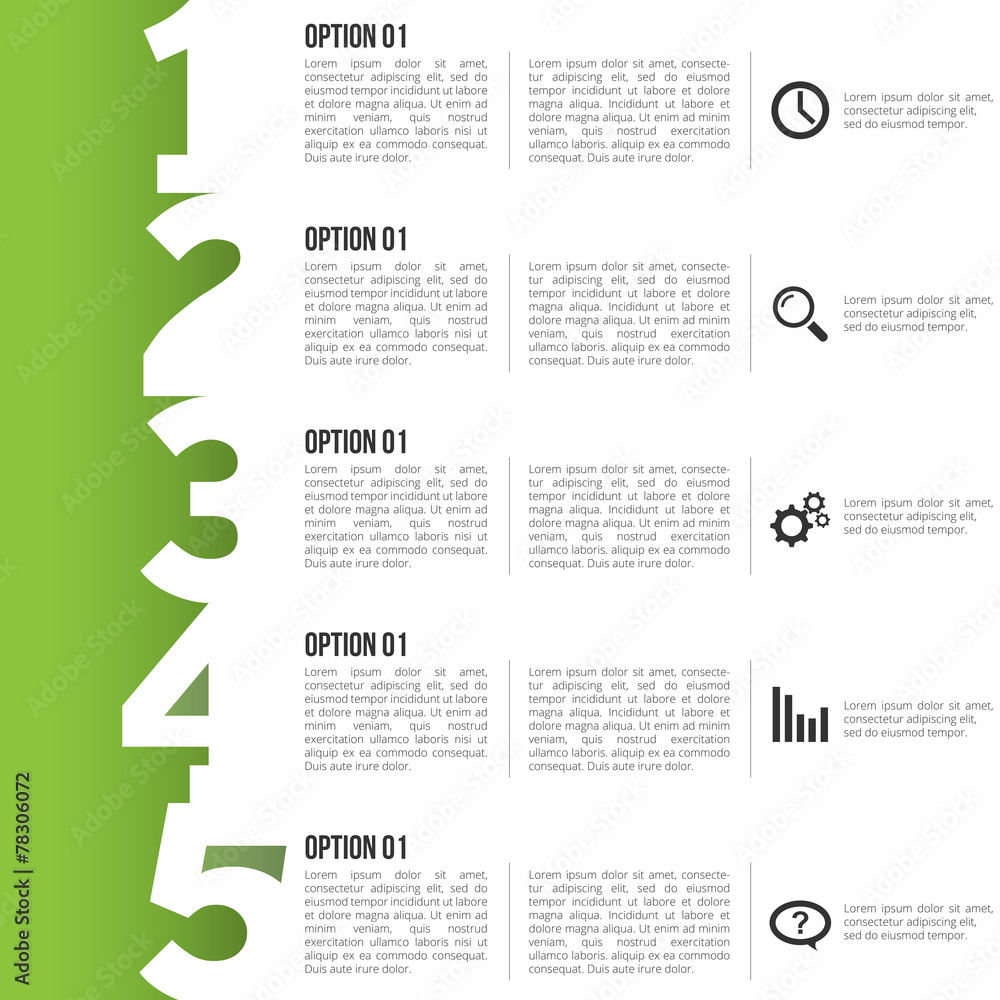 1

OPTION 01

Lorem ipsum dolor sit amet, consectetur adipiscing elit, sed do eiusmod tempor incididunt ut labore et dolore magna aliqua. Ut enim ad minim veniam, quis nostrud exercitation ullamco laboris nisi ut aliquip ex ea commodo consequat. Duis aute irure dolor.

Lorem ipsum dolor sit amet, consectetur adipiscing elit, sed do eiusmod tempor incididunt ut labore et dolore magna aliqua. Incididunt ut labore et dolore magna aliqua. Ut enim ad minim veniam, quis nostrud exercitation ullamco laboris. aliquip ex ea commodo consequat. Duis aute irure dolor.

Lorem ipsum dolor sit amet, consectetur adipiscing elit, sed do eiusmod tempor.

2

OPTION 01

Lorem ipsum dolor sit amet, consectetur adipiscing elit, sed do eiusmod tempor incididunt ut labore et dolore magna aliqua. Ut enim ad minim veniam, quis nostrud exercitation ullamco laboris nisi ut aliquip ex ea commodo consequat. Duis aute irure dolor.

Lorem ipsum dolor sit amet, consectetur adipiscing elit, sed do eiusmod tempor incididunt ut labore et dolore magna aliqua. Incididunt ut labore et dolore magna aliqua. Ut enim ad minim veniam, quis nostrud exercitation ullamco laboris. aliquip ex ea commodo consequat. Duis aute irure dolor.

Lorem ipsum dolor sit amet, consectetur adipiscing elit, sed do eiusmod tempor.

3

OPTION 01

Lorem ipsum dolor sit amet, consectetur adipiscing elit, sed do eiusmod tempor incididunt ut labore et dolore magna aliqua. Ut enim ad minim veniam, quis nostrud exercitation ullamco laboris nisi ut aliquip ex ea commodo consequat. Duis aute irure dolor.

Lorem ipsum dolor sit amet, consectetur adipiscing elit, sed do eiusmod tempor incididunt ut labore et dolore magna aliqua. Incididunt ut labore et dolore magna aliqua. Ut enim ad minim veniam, quis nostrud exercitation ullamco laboris. aliquip ex ea commodo consequat. Duis aute irure dolor.

Lorem ipsum dolor sit amet, consectetur adipiscing elit, sed do eiusmod tempor.

4

OPTION 01

Lorem ipsum dolor sit amet, consectetur adipiscing elit, sed do eiusmod tempor incididunt ut labore et dolore magna aliqua. Ut enim ad minim veniam, quis nostrud exercitation ullamco laboris nisi ut aliquip ex ea commodo consequat. Duis aute irure dolor.

Lorem ipsum dolor sit amet, consectetur adipiscing elit, sed do eiusmod tempor incididunt ut labore et dolore magna aliqua. Incididunt ut labore et dolore magna aliqua. Ut enim ad minim veniam, quis nostrud exercitation ullamco laboris. aliquip ex ea commodo consequat. Duis aute irure dolor.

Lorem ipsum dolor sit amet, consectetur adipiscing elit, sed do eiusmod tempor.

5

OPTION 01

Lorem ipsum dolor sit amet, consectetur adipiscing elit, sed do eiusmod tempor incididunt ut labore et dolore magna aliqua. Ut enim ad minim veniam, quis nostrud exercitation ullamco laboris nisi ut aliquip ex ea commodo consequat. Duis aute irure dolor.

Lorem ipsum dolor sit amet, consectetur adipiscing elit, sed do eiusmod tempor incididunt ut labore et dolore magna aliqua. Incididunt ut labore et dolore magna aliqua. Ut enim ad minim veniam, quis nostrud exercitation ullamco laboris. aliquip ex ea commodo consequat. Duis aute irure dolor.

?

Lorem ipsum dolor sit amet, consectetur adipiscing elit, sed do eiusmod tempor.

Adobe Stock | #78306072