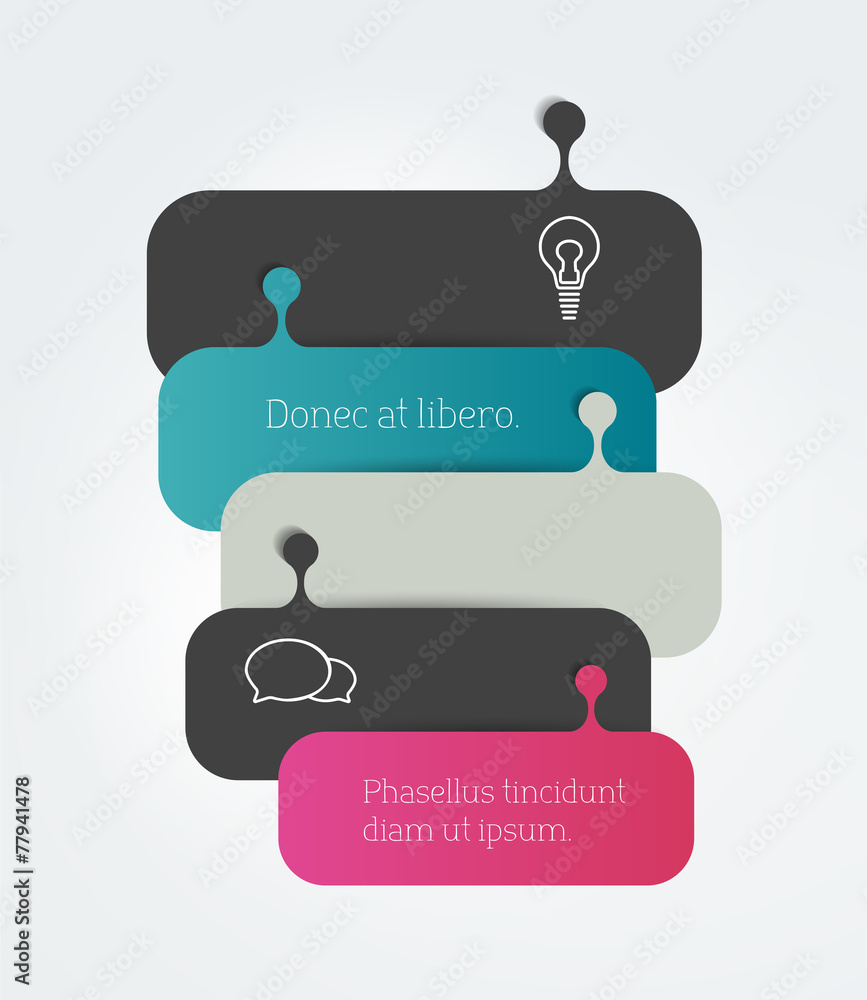 Donec at libero.

Phasellus tincidunt diam ut ipsum.

Adobe Stock | #77941478