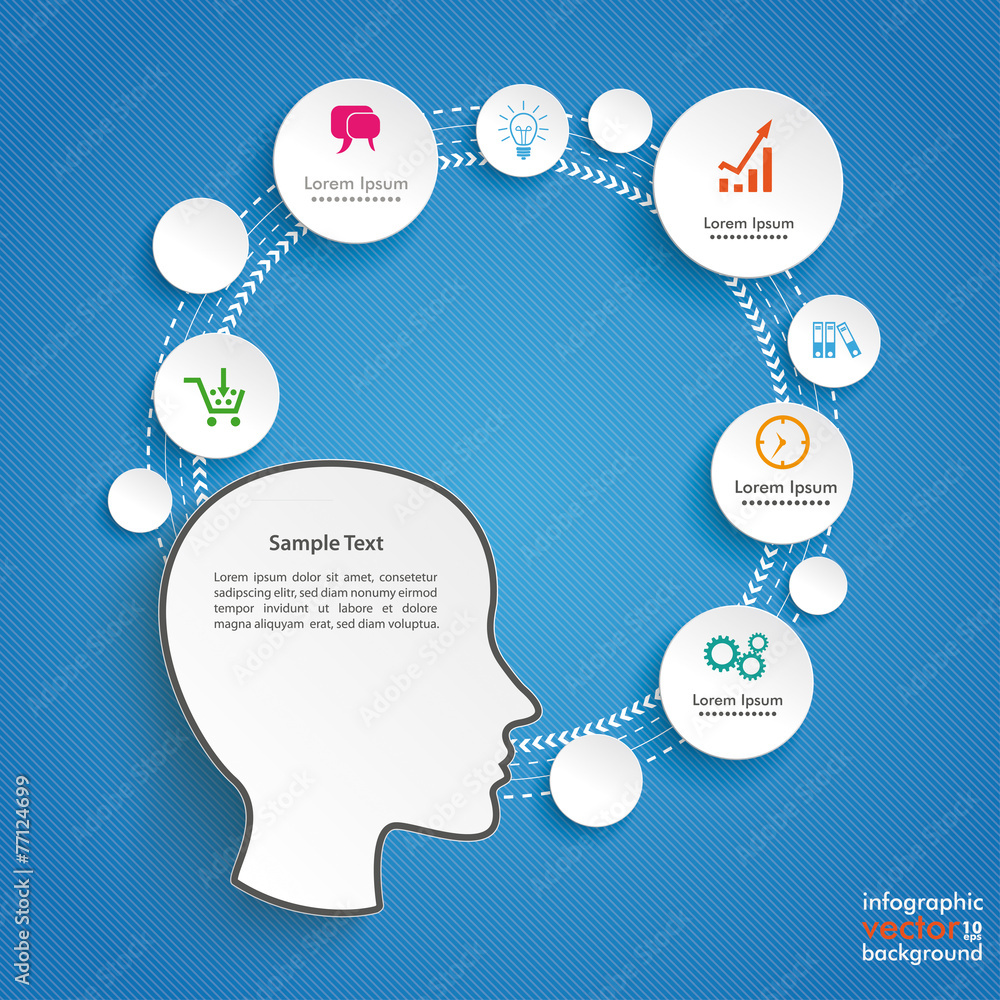 Lorem Ipsum

Lorem Ipsum

Lorem Ipsum

Lorem Ipsum

Sample Text

Lorem ipsum dolor sit amet, consetetur sadipscing elitr, sed diam nonumy eirmod tempor invidunt ut labore et dolore magna aliquyam erat, sed diam voluptua.

Adobe Stock | #77124699

infographic vector 10 eps background