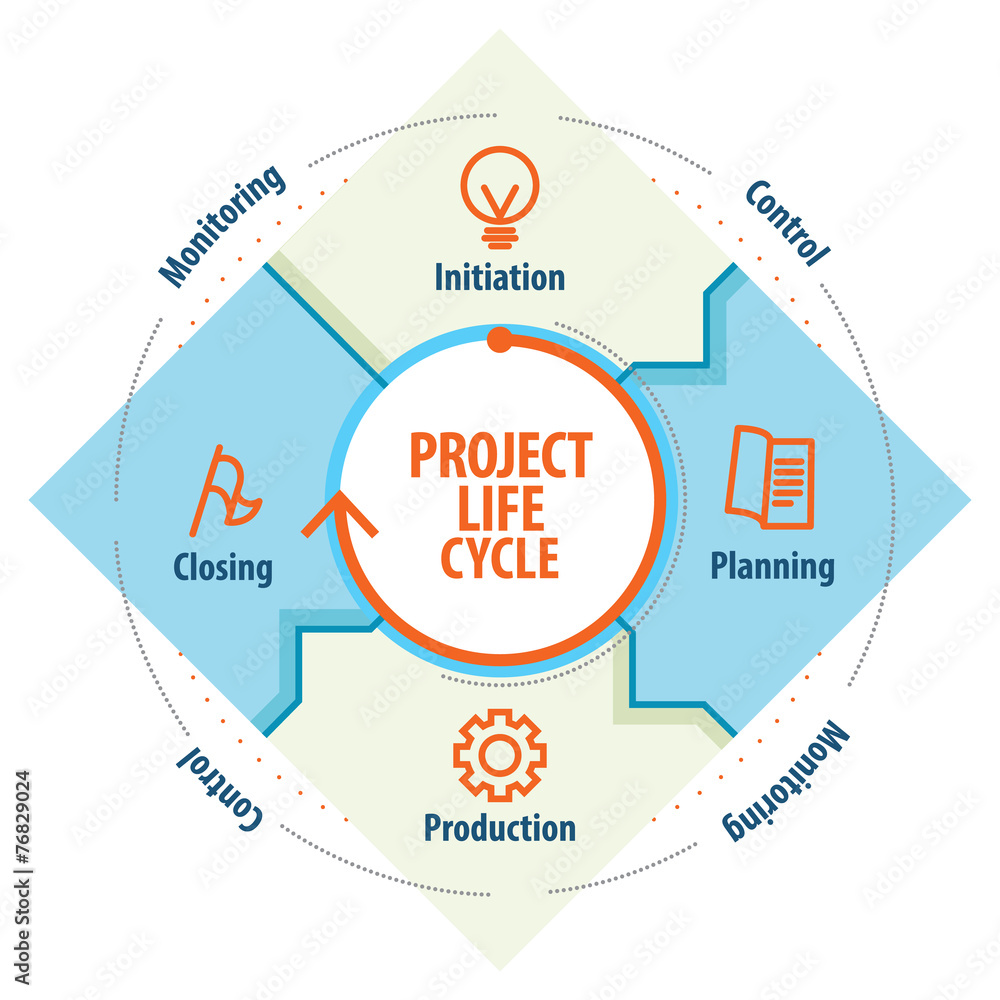 Monitoring
Control
Initiation
PROJECT LIFE CYCLE
Closing
Planning
Production
Control
Monitoring
Adobe Stock | #76829024