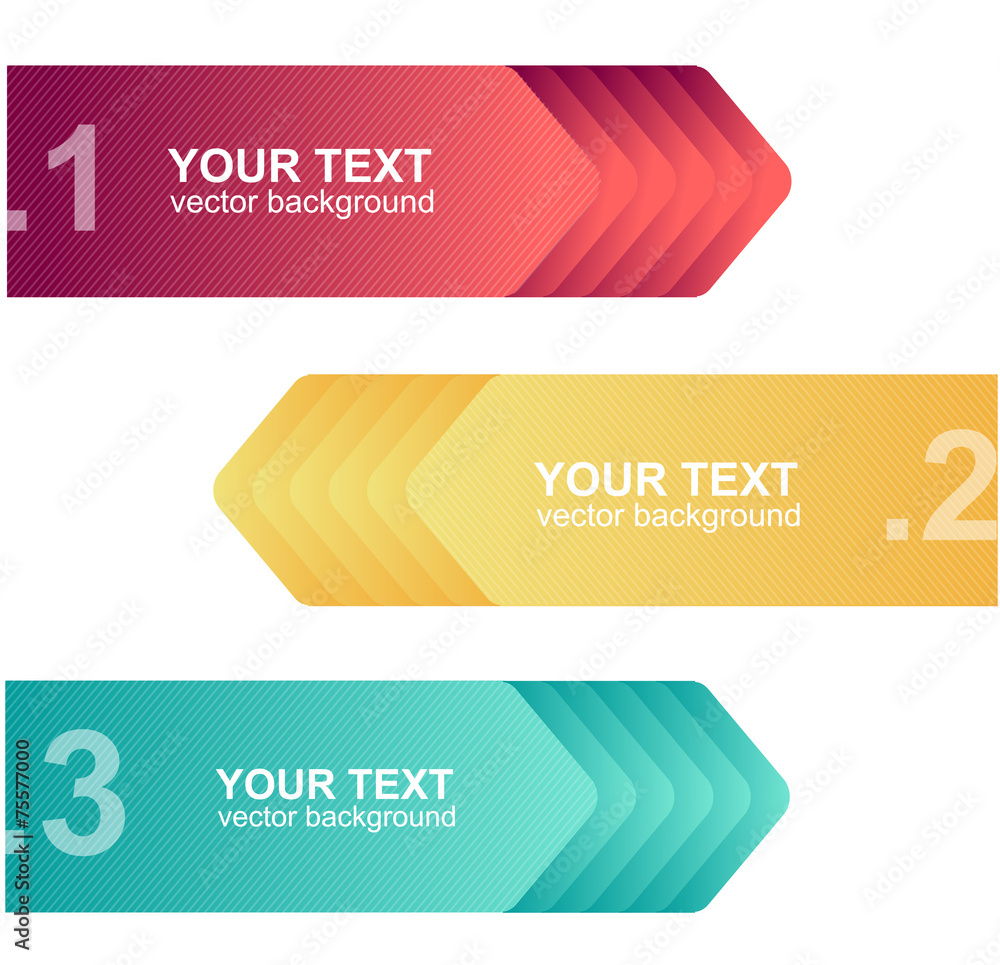 .1
YOUR TEXT
vector background

YOUR TEXT
vector background
.2

.3
YOUR TEXT
vector background

Adobe Stock | #75577000