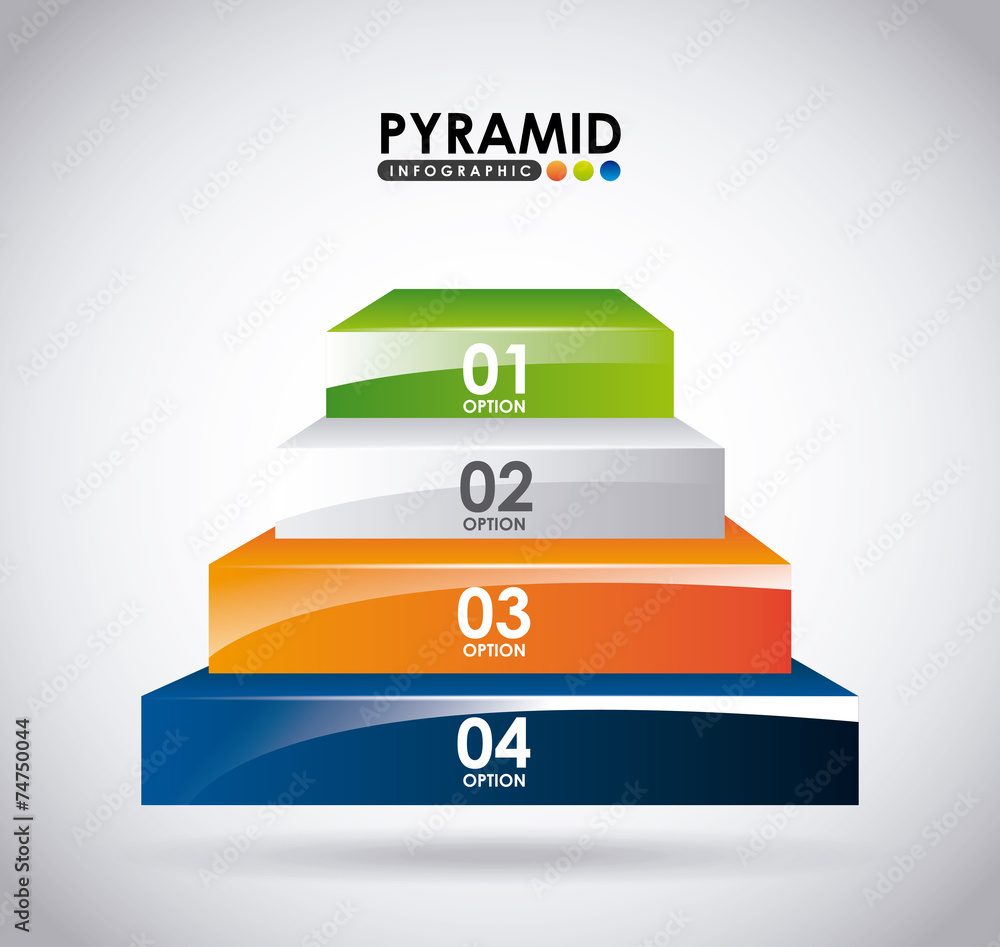 PYRAMID
INFOGRAPHIC

01
OPTION

02
OPTION

03
OPTION

04
OPTION

Adobe Stock | #74750044