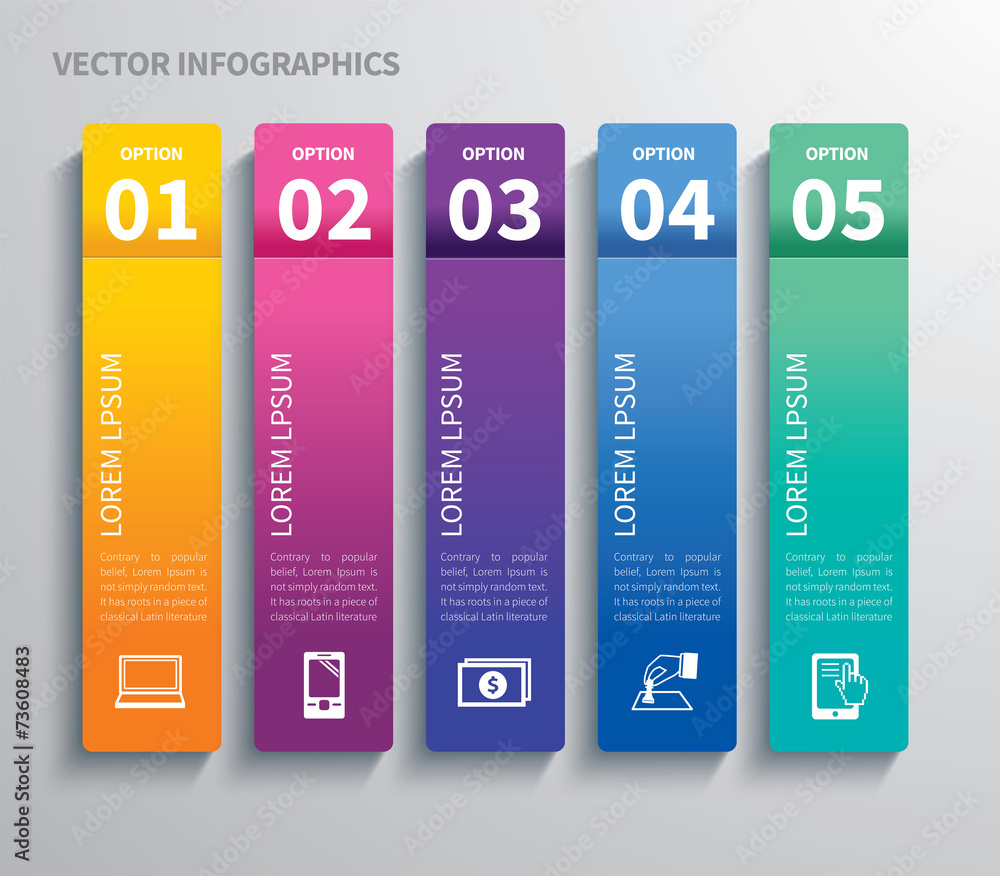 VECTOR INFOGRAPHICS

OPTION
01
LOREM LPSUM
Contrary to popular belief, Lorem Ipsum is not simply random text. It has roots in a piece of classical Latin literature

OPTION
02
LOREM LPSUM
Contrary to popular belief, Lorem Ipsum is not simply random text. It has roots in a piece of classical Latin literature

OPTION
03
LOREM LPSUM
Contrary to popular belief, Lorem Ipsum is not simply random text. It has roots in a piece of classical Latin literature
$

OPTION
04
LOREM LPSUM
Contrary to popular belief, Lorem Ipsum is not simply random text. It has roots in a piece of classical Latin literature

OPTION
05
LOREM LPSUM
Contrary to popular belief, Lorem Ipsum is not simply random text. It has roots in a piece of classical Latin literature

Adobe Stock | #73608483