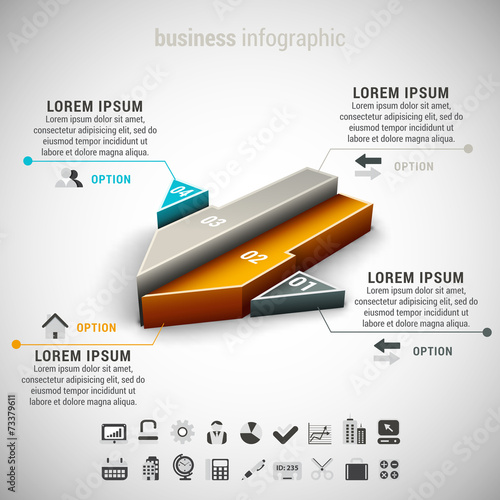 business infographic

LOREM IPSUM
Lorem ipsum dolor sit amet, consectetur adipisicing elit, sed do eiusmod tempor incididunt ut labore et dolore magna aliqua.

OPTION

LOREM IPSUM
Lorem ipsum dolor sit amet, consectetur adipisicing elit, sed do eiusmod tempor incididunt ut labore et dolore magna aliqua.

OPTION

04

03

02

01

LOREM IPSUM
Lorem ipsum dolor sit amet, consectetur adipisicing elit, sed do eiusmod tempor incididunt ut labore et dolore magna aliqua.

OPTION

OPTION

LOREM IPSUM
Lorem ipsum dolor sit amet, consectetur adipisicing elit, sed do eiusmod tempor incididunt ut labore et dolore magna aliqua.

ID: 235

Adobe Stock | #73379611

Adobe Stock