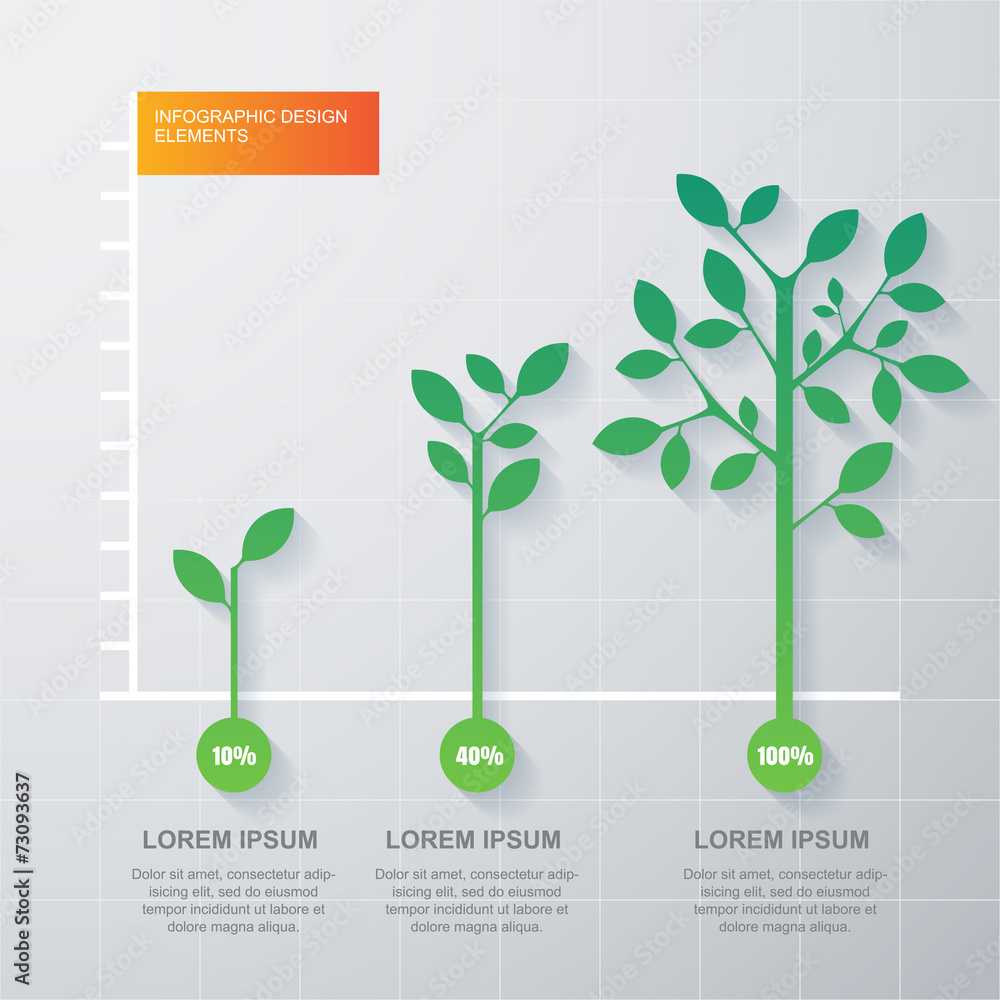 INFOGRAPHIC DESIGN ELEMENTS

10%

40%

100%

LOREM IPSUM

Dolor sit amet, consectetur adipisicing elit, sed do eiusmod tempor incididunt ut labore et dolore magna aliqua.

LOREM IPSUM

Dolor sit amet, consectetur adipisicing elit, sed do eiusmod tempor incididunt ut labore et dolore magna aliqua.

LOREM IPSUM

Dolor sit amet, consectetur adipisicing elit, sed do eiusmod tempor incididunt ut labore et dolore magna aliqua.

Adobe Stock | #73093637