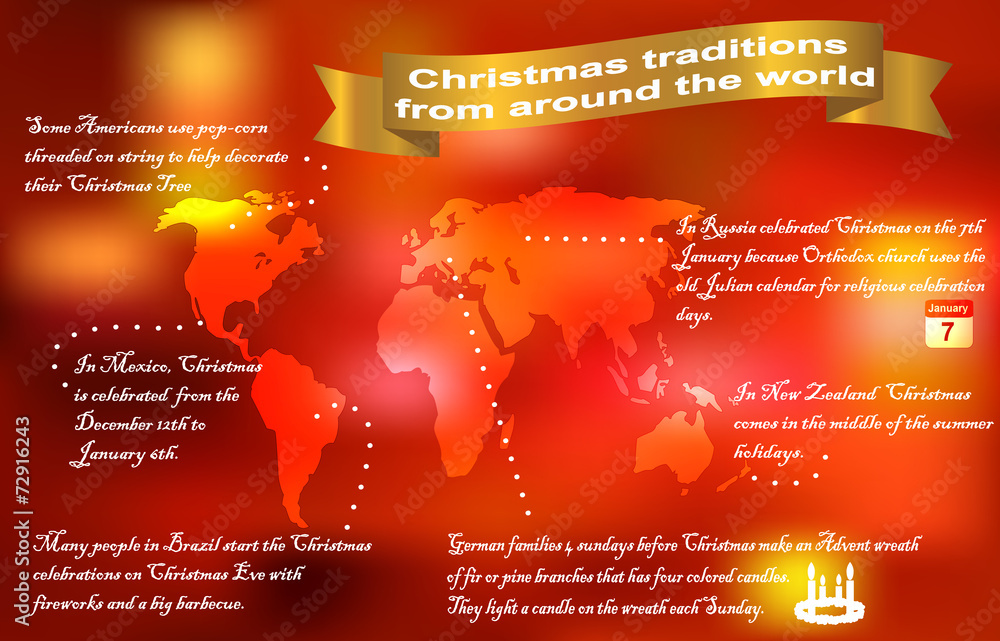 Christmas traditions from around the world

Some Americans use pop-corn threaded on string to help decorate their Christmas Tree

In Russia celebrated Christmas on the 7th January because Orthodox church uses the old Julian calendar for religious celebration days.

January
7

In Mexico, Christmas is celebrated from the December 12th to January 6th.

In New Zealand Christmas comes in the middle of the summer holidays.

Many people in Brazil start the Christmas celebrations on Christmas Eve with fireworks and a big barbecue.

German families 4 sundays before Christmas make an Advent wreath of fir or pine branches that has four colored candles. They light a candle on the wreath each Sunday.

Adobe Stock | #72916243