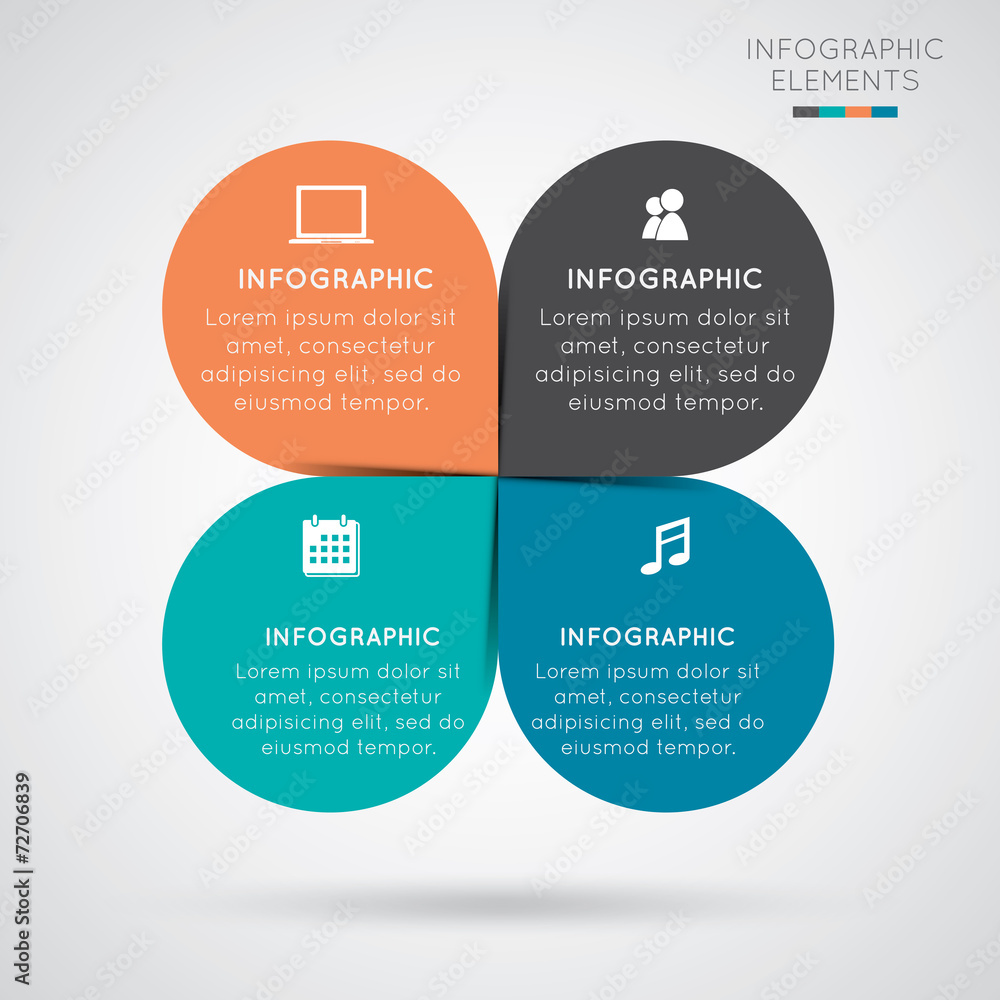 INFOGRAPHIC
ELEMENTS

INFOGRAPHIC
Lorem ipsum dolor sit amet, consectetur adipisicing elit, sed do eiusmod tempor.

INFOGRAPHIC
Lorem ipsum dolor sit amet, consectetur adipisicing elit, sed do eiusmod tempor.

INFOGRAPHIC
Lorem ipsum dolor sit amet, consectetur adipisicing elit, sed do eiusmod tempor.

INFOGRAPHIC
Lorem ipsum dolor sit amet, consectetur adipisicing elit, sed do eiusmod tempor.

Adobe Stock | #72706839