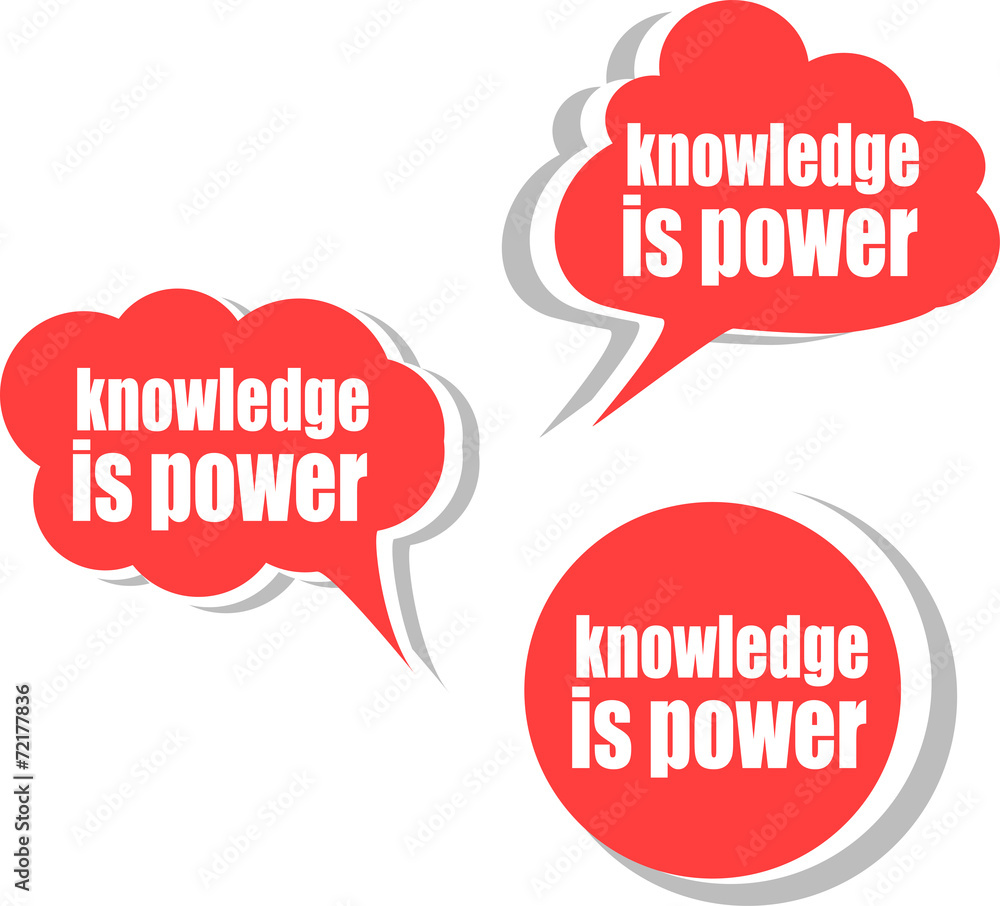 knowledge is power

knowledge is power

knowledge is power

Adobe Stock | #72177836