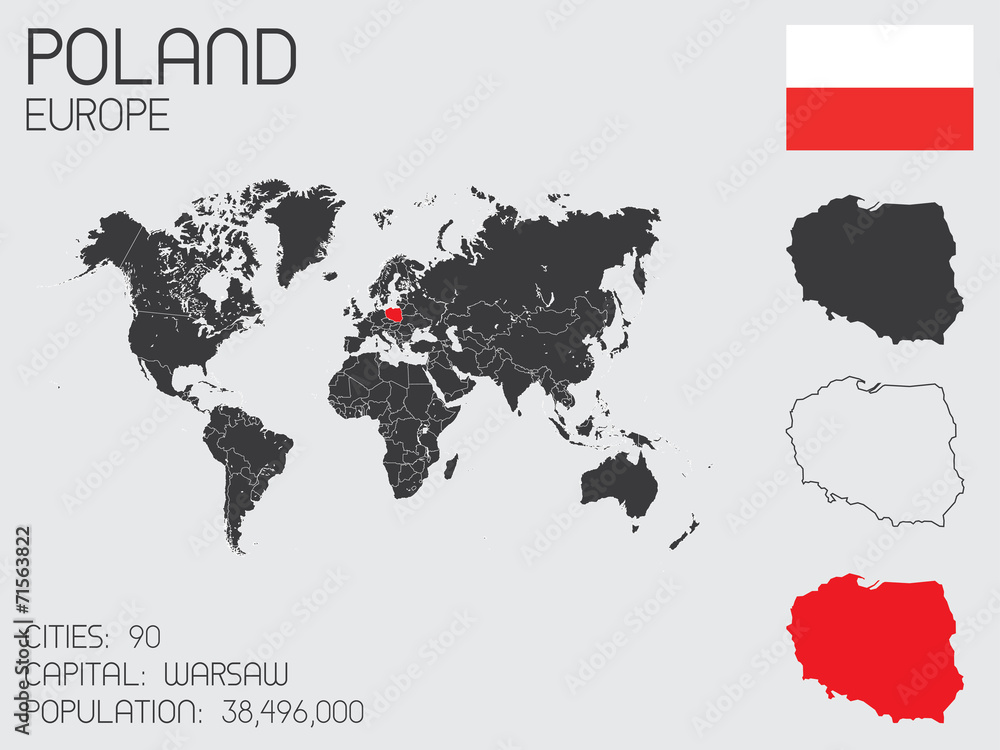 POLAND
EUROPE

CITIES: 90
CAPITAL: WARSAW
POPULATION: 38,496,000

Adobe Stock | #71563822