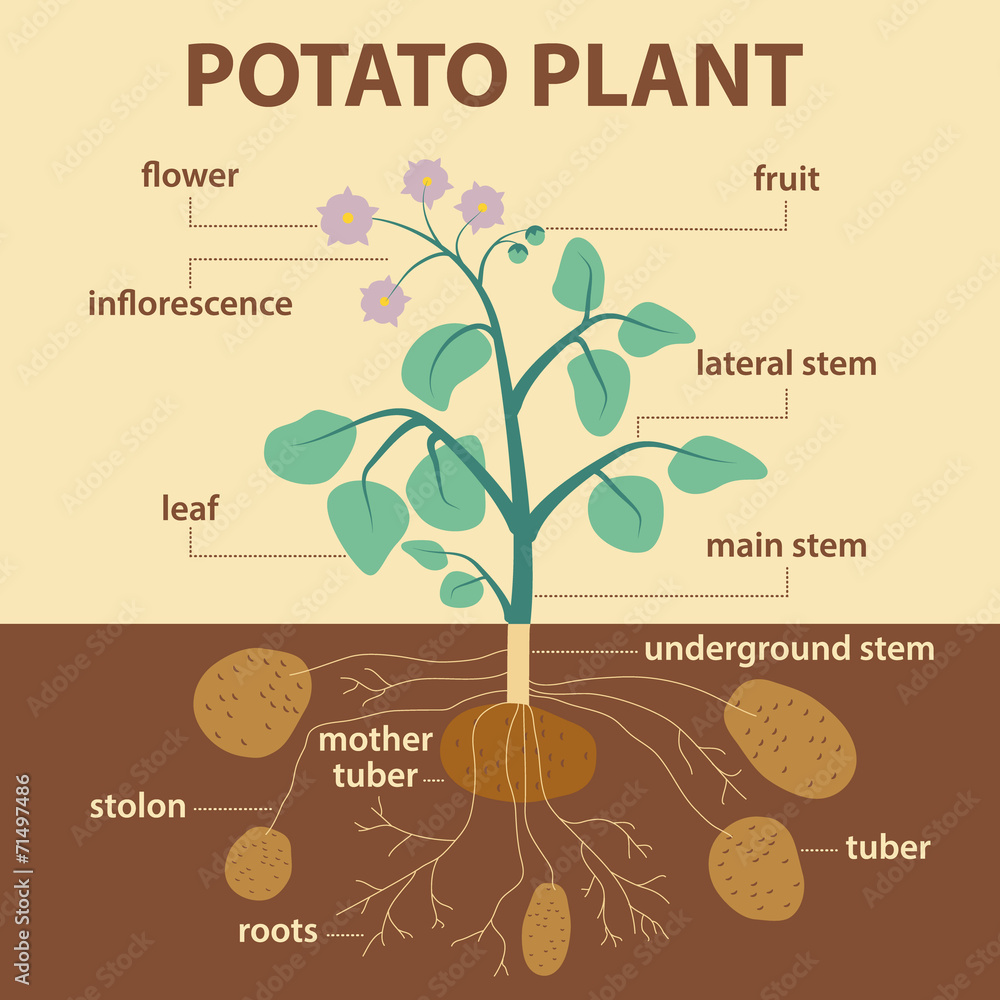 POTATO PLANT

flower

fruit

inflorescence

lateral stem

leaf

main stem

underground stem

mother tuber

stolon

tuber

roots

Adobe Stock | #71497486