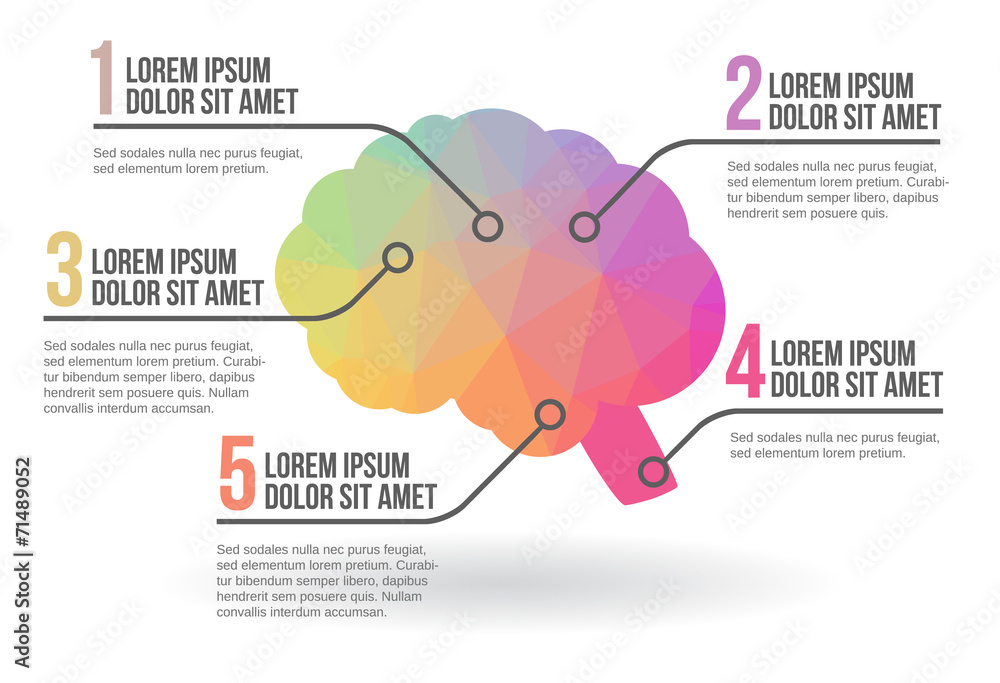 1 LOREM IPSUM DOLOR SIT AMET

Sed sodales nulla nec purus feugiat, sed elementum lorem pretium.

2 LOREM IPSUM DOLOR SIT AMET

Sed sodales nulla nec purus feugiat, sed elementum lorem pretium. Curabitur bibendum semper libero, dapibus hendrerit sem posuere quis.

3 LOREM IPSUM DOLOR SIT AMET

Sed sodales nulla nec purus feugiat, sed elementum lorem pretium. Curabitur bibendum semper libero, dapibus hendrerit sem posuere quis. Nullam convallis interdum accumsan.

4 LOREM IPSUM DOLOR SIT AMET

Sed sodales nulla nec purus feugiat, sed elementum lorem pretium.

5 LOREM IPSUM DOLOR SIT AMET

Sed sodales nulla nec purus feugiat, sed elementum lorem pretium. Curabitur bibendum semper libero, dapibus hendrerit sem posuere quis. Nullam convallis interdum accumsan.

Adobe Stock | #71489052