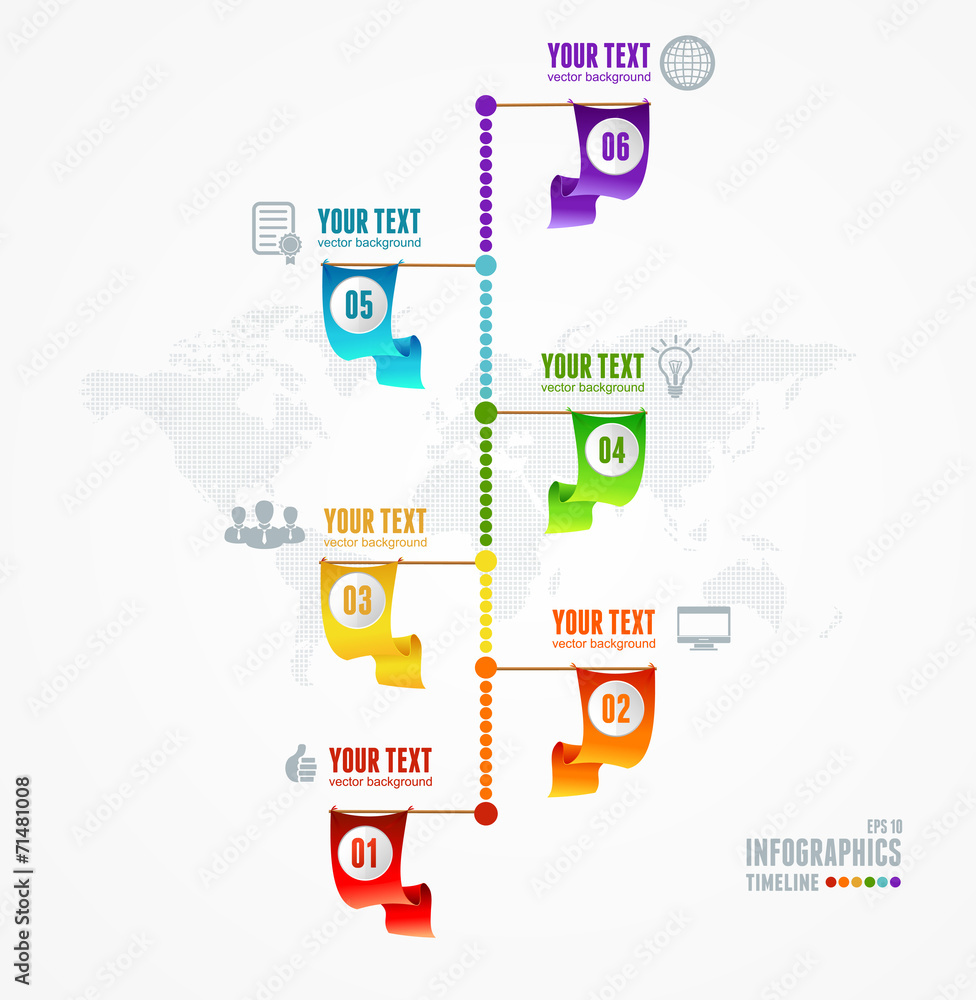 YOUR TEXT
vector background

06

YOUR TEXT
vector background

05

YOUR TEXT
vector background

04

YOUR TEXT
vector background

03

YOUR TEXT
vector background

02

YOUR TEXT
vector background

01

EPS 10
INFOGRAPHICS
TIMELINE

Adobe Stock | #71481008