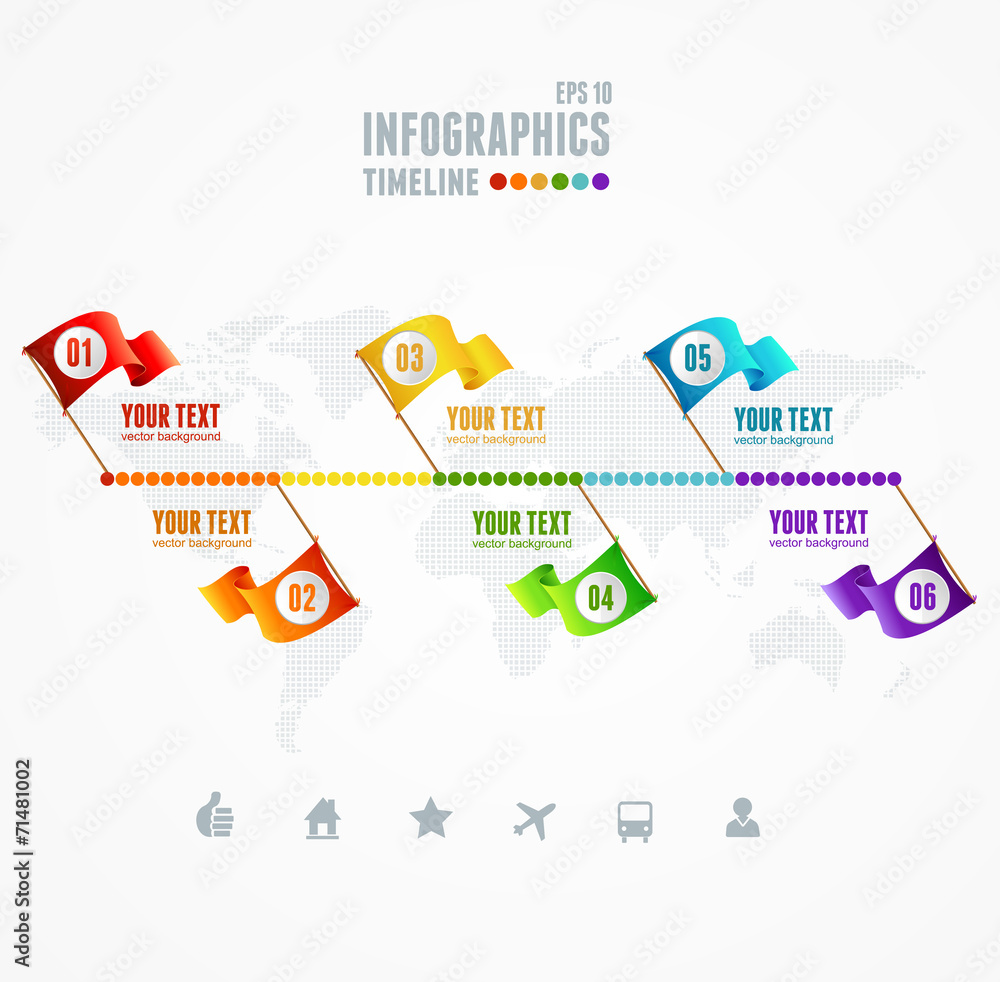 EPS 10
INFOGRAPHICS
TIMELINE

01
YOUR TEXT
vector background

03
YOUR TEXT
vector background

05
YOUR TEXT
vector background

YOUR TEXT
vector background
02

YOUR TEXT
vector background
04

YOUR TEXT
vector background
06

Adobe Stock | #71481002