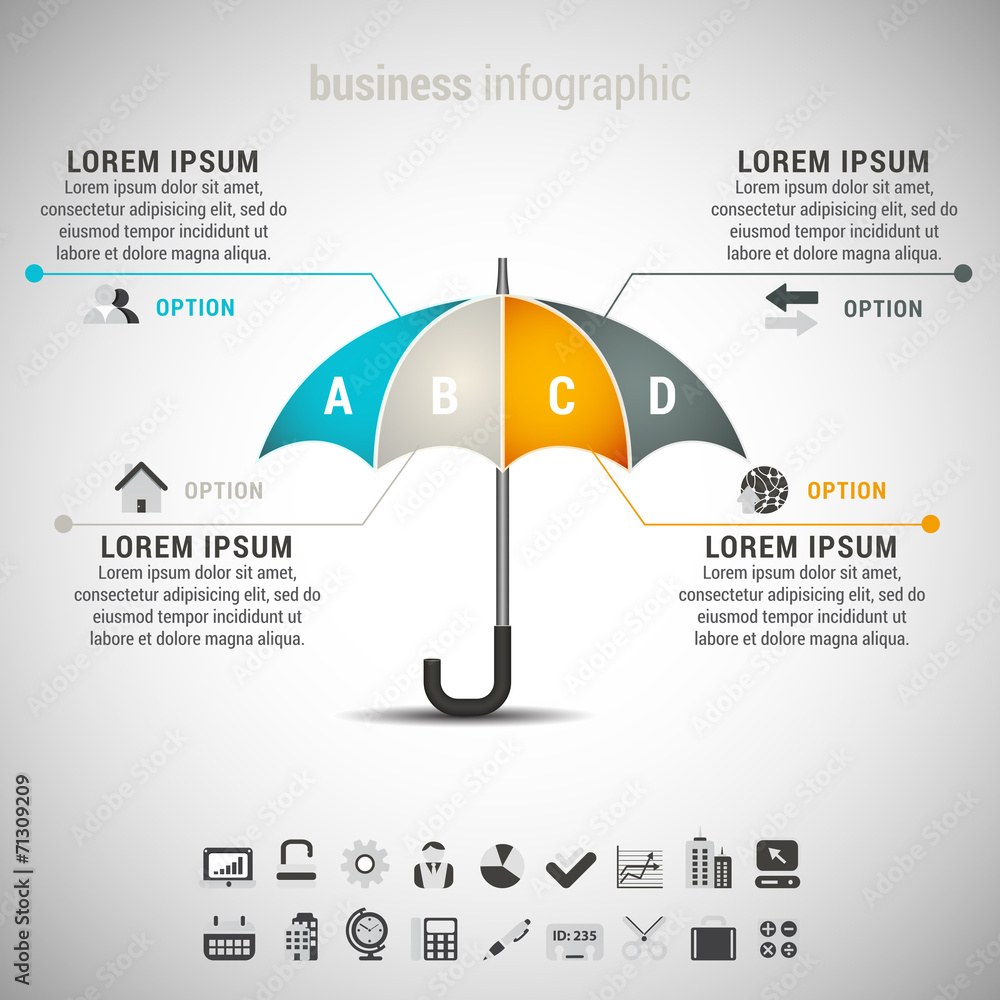 business infographic

LOREM IPSUM
Lorem ipsum dolor sit amet, consectetur adipisicing elit, sed do eiusmod tempor incididunt ut labore et dolore magna aliqua.

OPTION

LOREM IPSUM
Lorem ipsum dolor sit amet, consectetur adipisicing elit, sed do eiusmod tempor incididunt ut labore et dolore magna aliqua.

OPTION

A B C D

OPTION

LOREM IPSUM
Lorem ipsum dolor sit amet, consectetur adipisicing elit, sed do eiusmod tempor incididunt ut labore et dolore magna aliqua.

OPTION

LOREM IPSUM
Lorem ipsum dolor sit amet, consectetur adipisicing elit, sed do eiusmod tempor incididunt ut labore et dolore magna aliqua.

ID: 235

Adobe Stock | #71309209