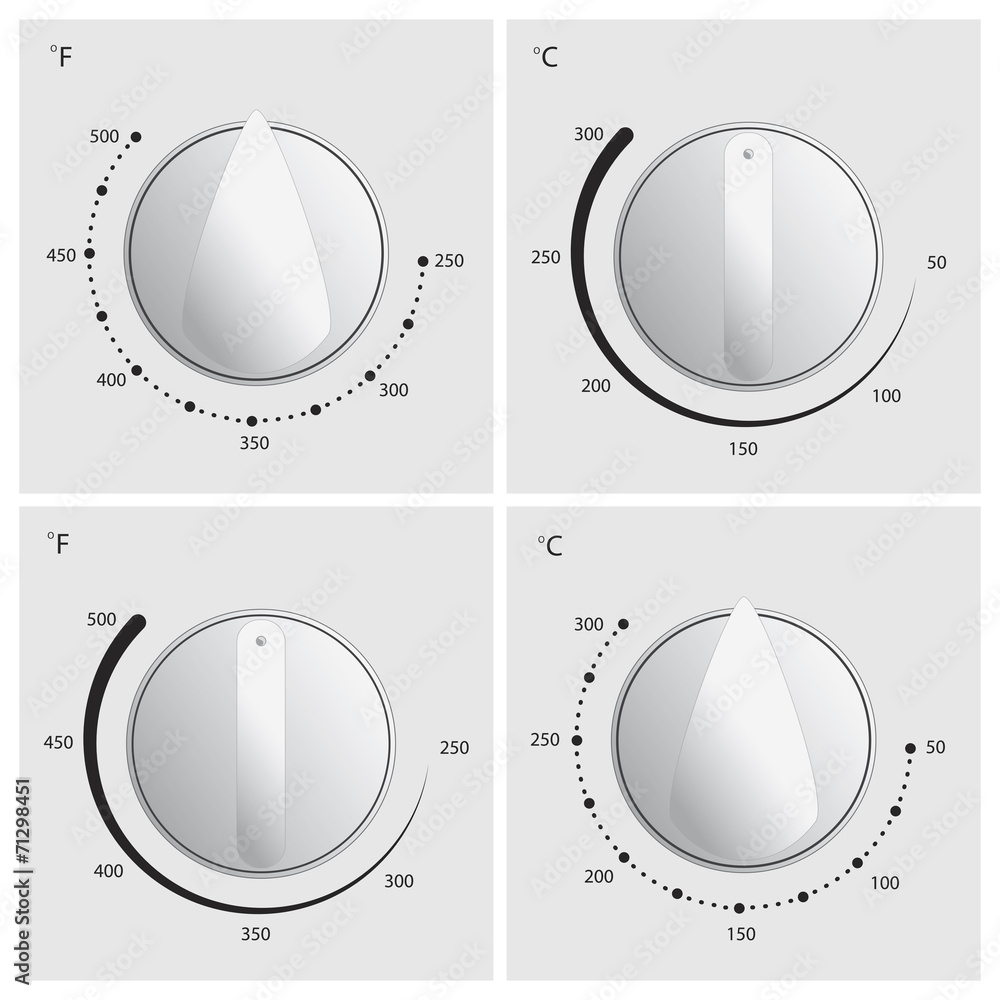 °F

500
450
400
350
300
250

°C

300
250
200
150
100
50

°F

500
450
400
350
300
250

°C

300
250
200
150
100
50

Adobe Stock | #71298451