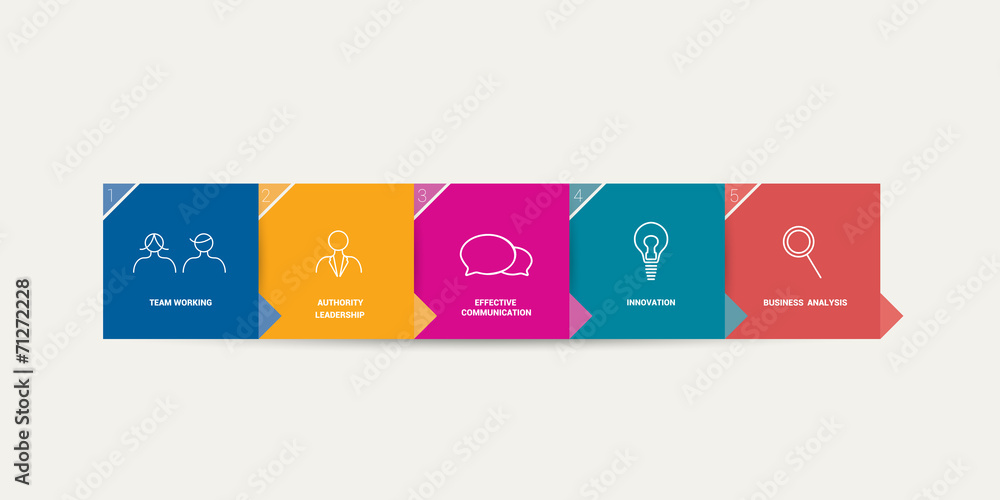 1
TEAM WORKING

2
AUTHORITY
LEADERSHIP

3
EFFECTIVE
COMMUNICATION

4
INNOVATION

5
BUSINESS ANALYSIS

Adobe Stock | #71272228