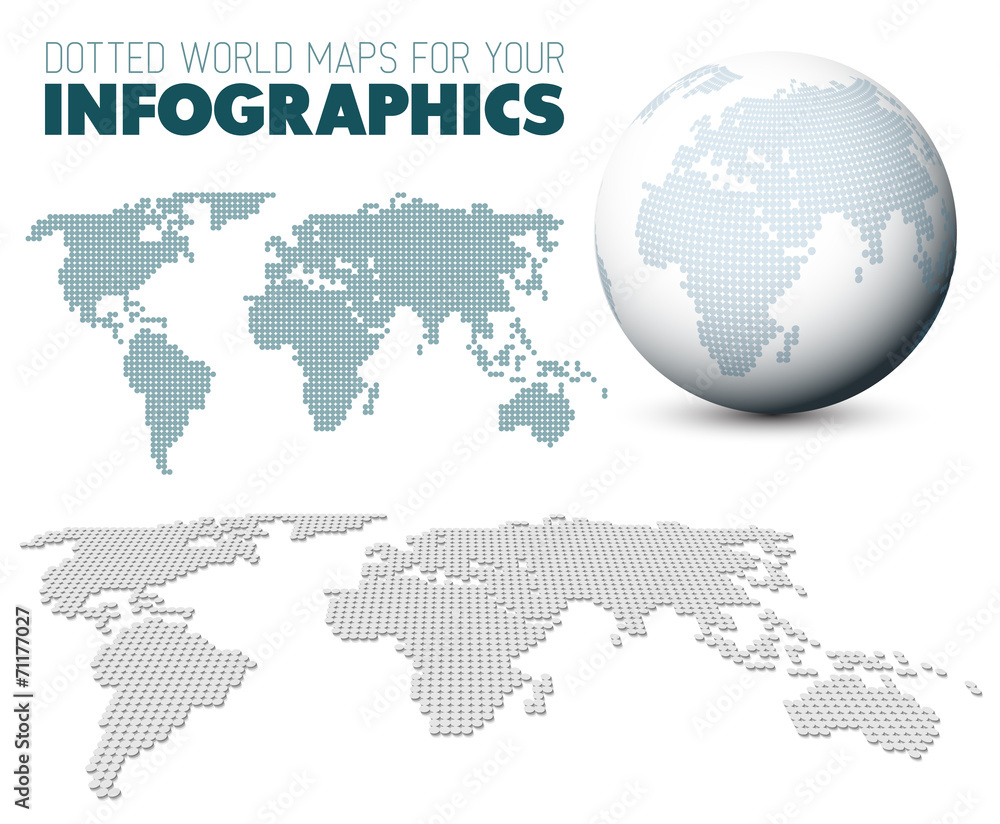 DOTTED WORLD MAPS FOR YOUR
INFOGRAPHICS

Adobe Stock | #71177027