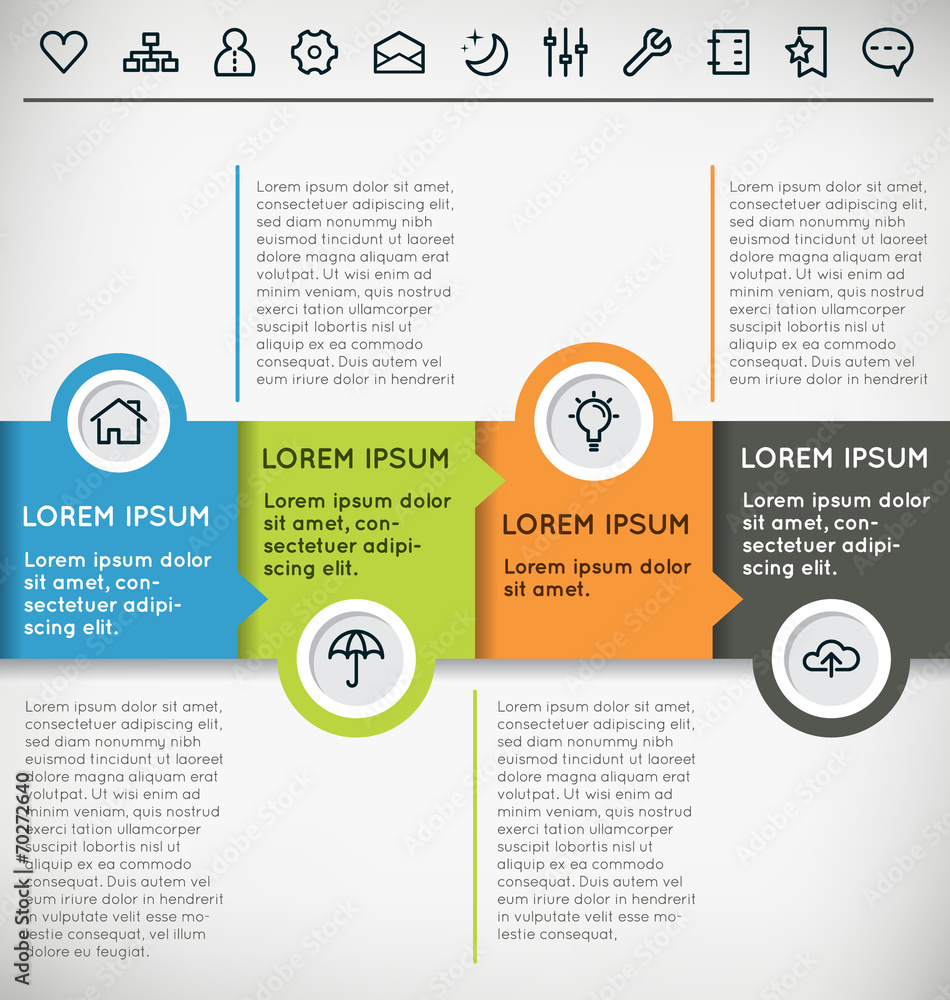 Lorem ipsum dolor sit amet, consectetuer adipiscing elit, sed diam nonummy nibh euismod tincidunt ut laoreet dolore magna aliquam erat volutpat. Ut wisi enim ad minim veniam, quis nostrud exerci tation ullamcorper suscipit lobortis nisl ut aliquip ex ea commodo consequat. Duis autem vel eum iriure dolor in hendrerit

Lorem ipsum dolor sit amet, consectetuer adipiscing elit, sed diam nonummy nibh euismod tincidunt ut laoreet dolore magna aliquam erat volutpat. Ut wisi enim ad minim veniam, quis nostrud exerci tation ullamcorper suscipit lobortis nisl ut aliquip ex ea commodo consequat. Duis autem vel eum iriure dolor in hendrerit

LOREM IPSUM

Lorem ipsum dolor sit amet, consectetuer adipiscing elit.

LOREM IPSUM

Lorem ipsum dolor sit amet, consectetuer adipiscing elit.

LOREM IPSUM

Lorem ipsum dolor sit amet.

LOREM IPSUM

Lorem ipsum dolor sit amet, consectetuer adipiscing elit.

Lorem ipsum dolor sit amet, consectetuer adipiscing elit, sed diam nonummy nibh euismod tincidunt ut laoreet dolore magna aliquam erat volutpat. Ut wisi enim ad minim veniam, quis nostrud exerci tation ullamcorper suscipit lobortis nisl ut aliquip ex ea commodo consequat. Duis autem vel eum iriure dolor in hendrerit in vulputate velit esse molestie consequat, vel illum dolore eu feugiat.

Lorem ipsum dolor sit amet, consectetuer adipiscing elit, sed diam nonummy nibh euismod tincidunt ut laoreet dolore magna aliquam erat volutpat. Ut wisi enim ad minim veniam, quis nostrud exerci tation ullamcorper suscipit lobortis nisl ut aliquip ex ea commodo consequat. Duis autem vel eum iriure dolor in hendrerit in vulputate velit esse molestie consequat,

Adobe Stock | #70272640