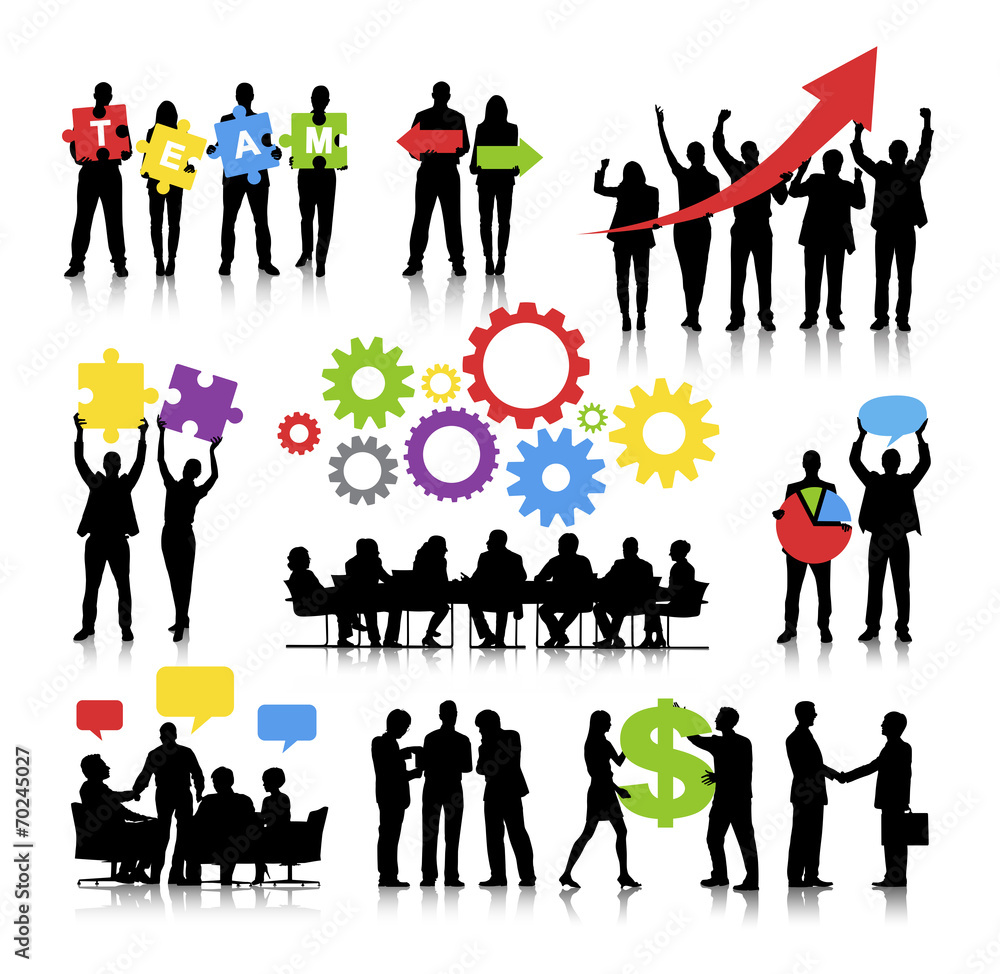 T E A M

$

Adobe Stock | #70245027