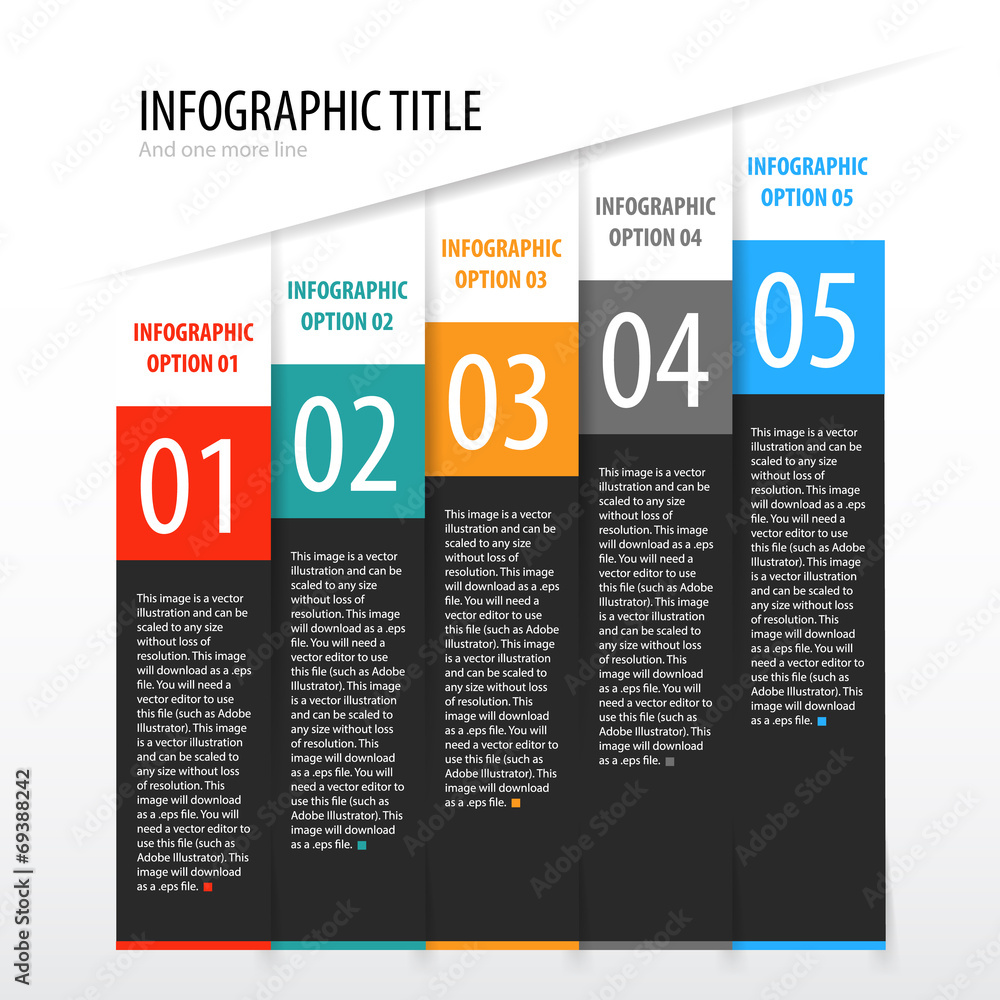 INFOGRAPHIC TITLE
And one more line

INFOGRAPHIC OPTION 01

01

This image is a vector illustration and can be scaled to any size without loss of resolution. This image will download as a .eps file. You will need a vector editor to use this file (such as Adobe Illustrator). This image is a vector illustration and can be scaled to any size without loss of resolution. This image will download as a .eps file. You will need a vector editor to use this file (such as Adobe Illustrator). This image will download as a .eps file.

INFOGRAPHIC OPTION 02

02

This image is a vector illustration and can be scaled to any size without loss of resolution. This image will download as a .eps file. You will need a vector editor to use this file (such as Adobe Illustrator). This image is a vector illustration and can be scaled to any size without loss of resolution. This image will download as a .eps file. You will need a vector editor to use this file (such as Adobe Illustrator). This image will download as a .eps file.

INFOGRAPHIC OPTION 03

03

This image is a vector illustration and can be scaled to any size without loss of resolution. This image will download as a .eps file. You will need a vector editor to use this file (such as Adobe Illustrator). This image is a vector illustration and can be scaled to any size without loss of resolution. This image will download as a .eps file. You will need a vector editor to use this file (such as Adobe Illustrator). This image will download as a .eps file.

INFOGRAPHIC OPTION 04

04

This image is a vector illustration and can be scaled to any size without loss of resolution. This image will download as a .eps file. You will need a vector editor to use this file (such as Adobe Illustrator). This image is a vector illustration and can be scaled to any size without loss of resolution. This image will download as a .eps file. You will need a vector editor to use this file (such as Adobe Illustrator). This image will download as a .eps file.

INFOGRAPHIC OPTION 05

05

This image is a vector illustration and can be scaled to any size without loss of resolution. This image will download as a .eps file. You will need a vector editor to use this file (such as Adobe Illustrator). This image is a vector illustration and can be scaled to any size without loss of resolution. This image will download as a .eps file. You will need a vector editor to use this file (such as Adobe Illustrator). This image will download as a .eps file.

Adobe Stock | #69388242