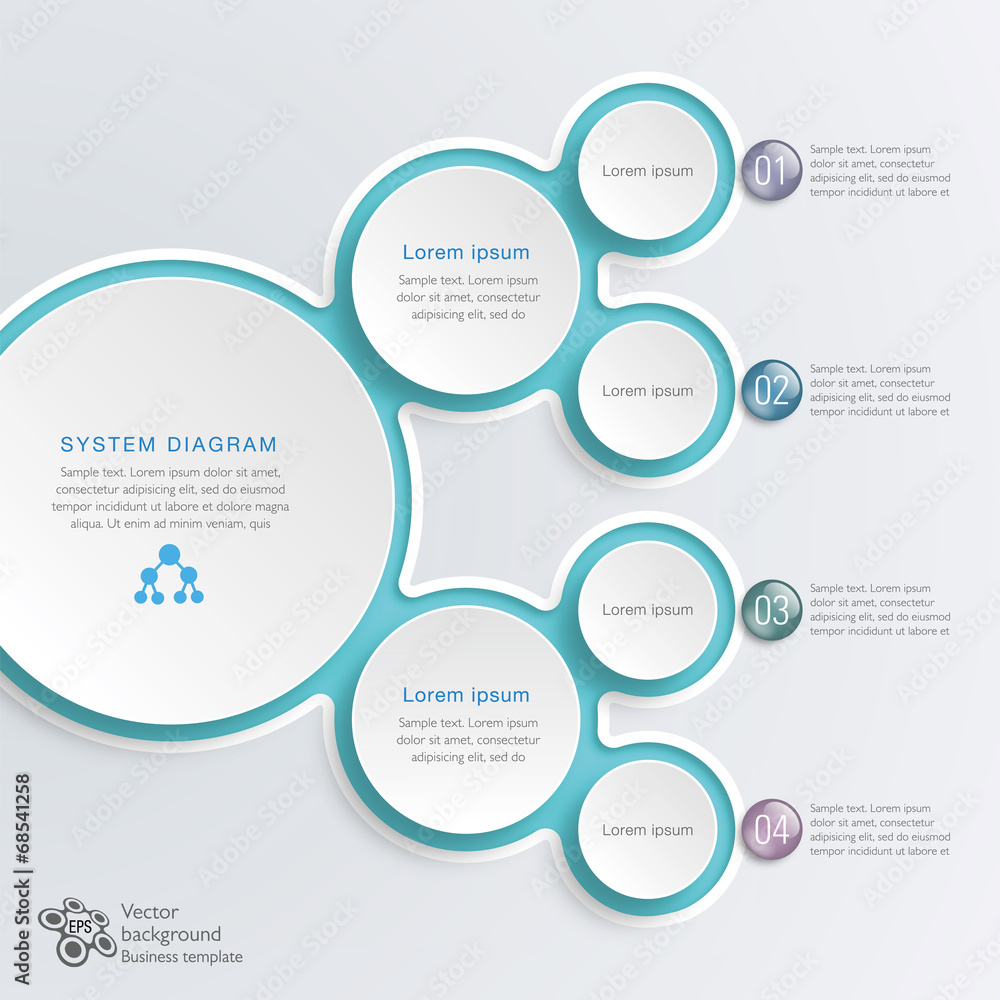 SYSTEM DIAGRAM

Sample text. Lorem ipsum dolor sit amet, consectetur adipisicing elit, sed do eiusmod tempor incididunt ut labore et dolore magna aliqua. Ut enim ad minim veniam, quis

Lorem ipsum

Sample text. Lorem ipsum dolor sit amet, consectetur adipisicing elit, sed do

Lorem ipsum

01

Sample text. Lorem ipsum dolor sit amet, consectetur adipisicing elit, sed do eiusmod tempor incididunt ut labore et

Lorem ipsum

02

Sample text. Lorem ipsum dolor sit amet, consectetur adipisicing elit, sed do eiusmod tempor incididunt ut labore et

Lorem ipsum

Sample text. Lorem ipsum dolor sit amet, consectetur adipisicing elit, sed do

Lorem ipsum

03

Sample text. Lorem ipsum dolor sit amet, consectetur adipisicing elit, sed do eiusmod tempor incididunt ut labore et

Lorem ipsum

04

Sample text. Lorem ipsum dolor sit amet, consectetur adipisicing elit, sed do eiusmod tempor incididunt ut labore et

EPS

Vector background Business template

Adobe Stock | #68541258