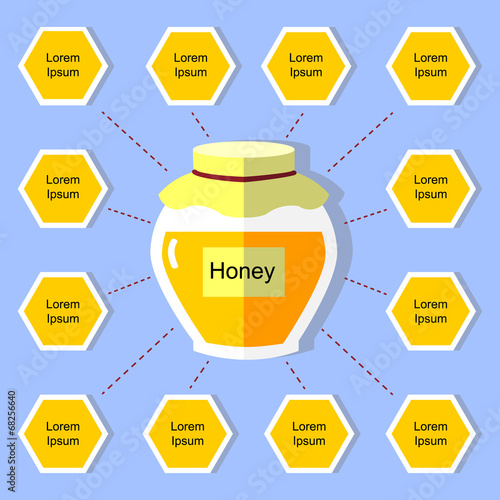 Lorem Ipsum

Lorem Ipsum

Lorem Ipsum

Lorem Ipsum

Lorem Ipsum

Lorem Ipsum

Honey

Lorem Ipsum

Lorem Ipsum

Lorem Ipsum

Lorem Ipsum

Lorem Ipsum

Lorem Ipsum

Adobe Stock | #68256640