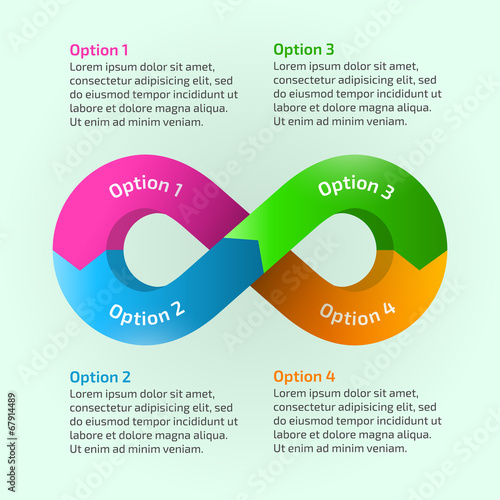 Option 1
Lorem ipsum dolor sit amet, consectetur adipisicing elit, sed do eiusmod tempor incididunt ut labore et dolore magna aliqua. Ut enim ad minim veniam.

Option 3
Lorem ipsum dolor sit amet, consectetur adipisicing elit, sed do eiusmod tempor incididunt ut labore et dolore magna aliqua. Ut enim ad minim veniam.

Option 1

Option 3

Option 2

Option 4

Option 2
Lorem ipsum dolor sit amet, consectetur adipisicing elit, sed do eiusmod tempor incididunt ut labore et dolore magna aliqua. Ut enim ad minim veniam.

Option 4
Lorem ipsum dolor sit amet, consectetur adipisicing elit, sed do eiusmod tempor incididunt ut labore et dolore magna aliqua. Ut enim ad minim veniam.

Adobe Stock | #67914489

Adobe Stock