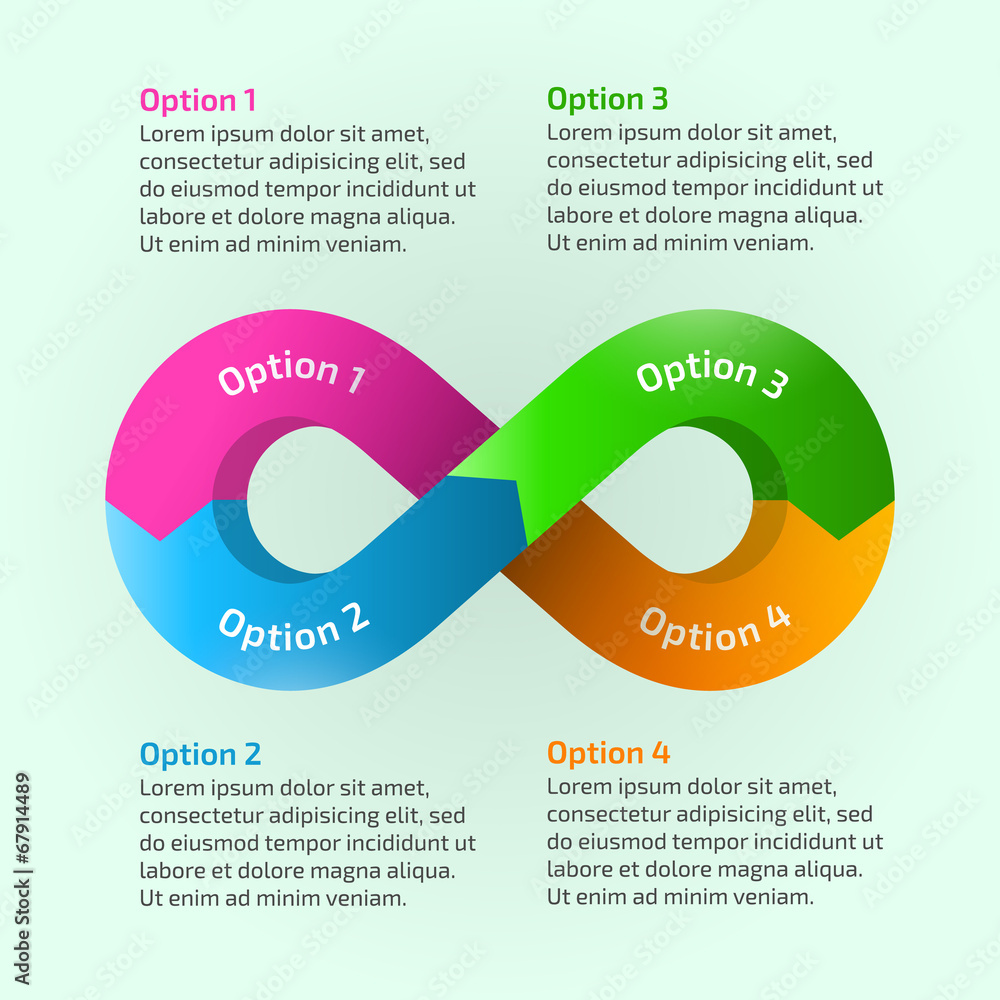 Option 1
Lorem ipsum dolor sit amet, consectetur adipisicing elit, sed do eiusmod tempor incididunt ut labore et dolore magna aliqua. Ut enim ad minim veniam.

Option 3
Lorem ipsum dolor sit amet, consectetur adipisicing elit, sed do eiusmod tempor incididunt ut labore et dolore magna aliqua. Ut enim ad minim veniam.

Option 1

Option 3

Option 2

Option 4

Option 2
Lorem ipsum dolor sit amet, consectetur adipisicing elit, sed do eiusmod tempor incididunt ut labore et dolore magna aliqua. Ut enim ad minim veniam.

Option 4
Lorem ipsum dolor sit amet, consectetur adipisicing elit, sed do eiusmod tempor incididunt ut labore et dolore magna aliqua. Ut enim ad minim veniam.

Adobe Stock | #67914489