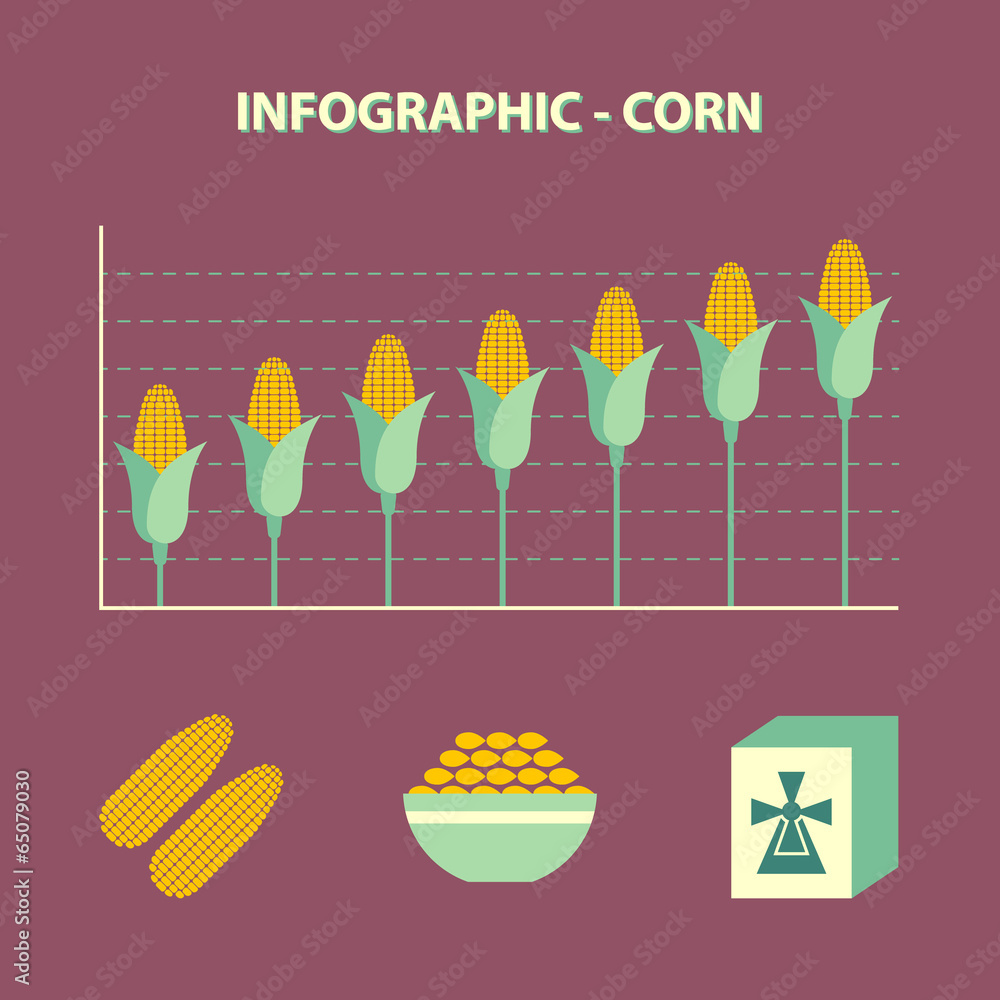 INFOGRAPHIC - CORN

Adobe Stock | #65079030